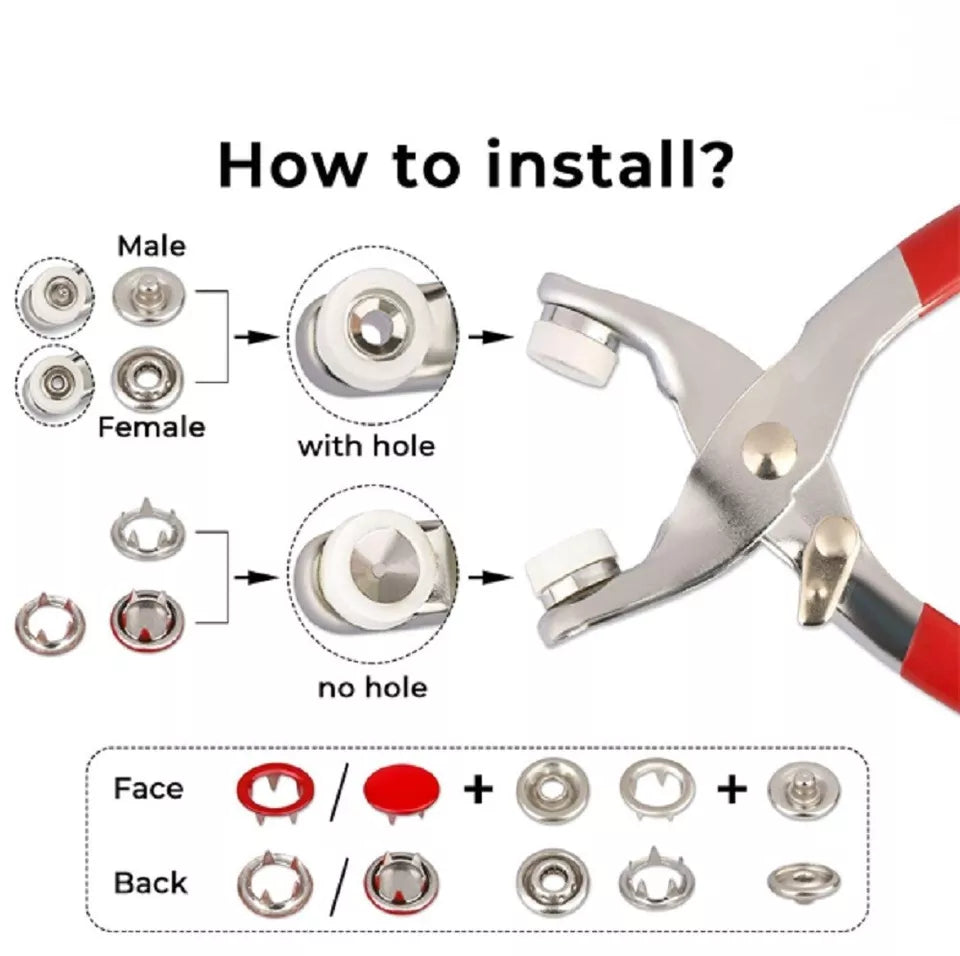 How to install?

Male

Female

with hole

no hole

Face / + +

Back /