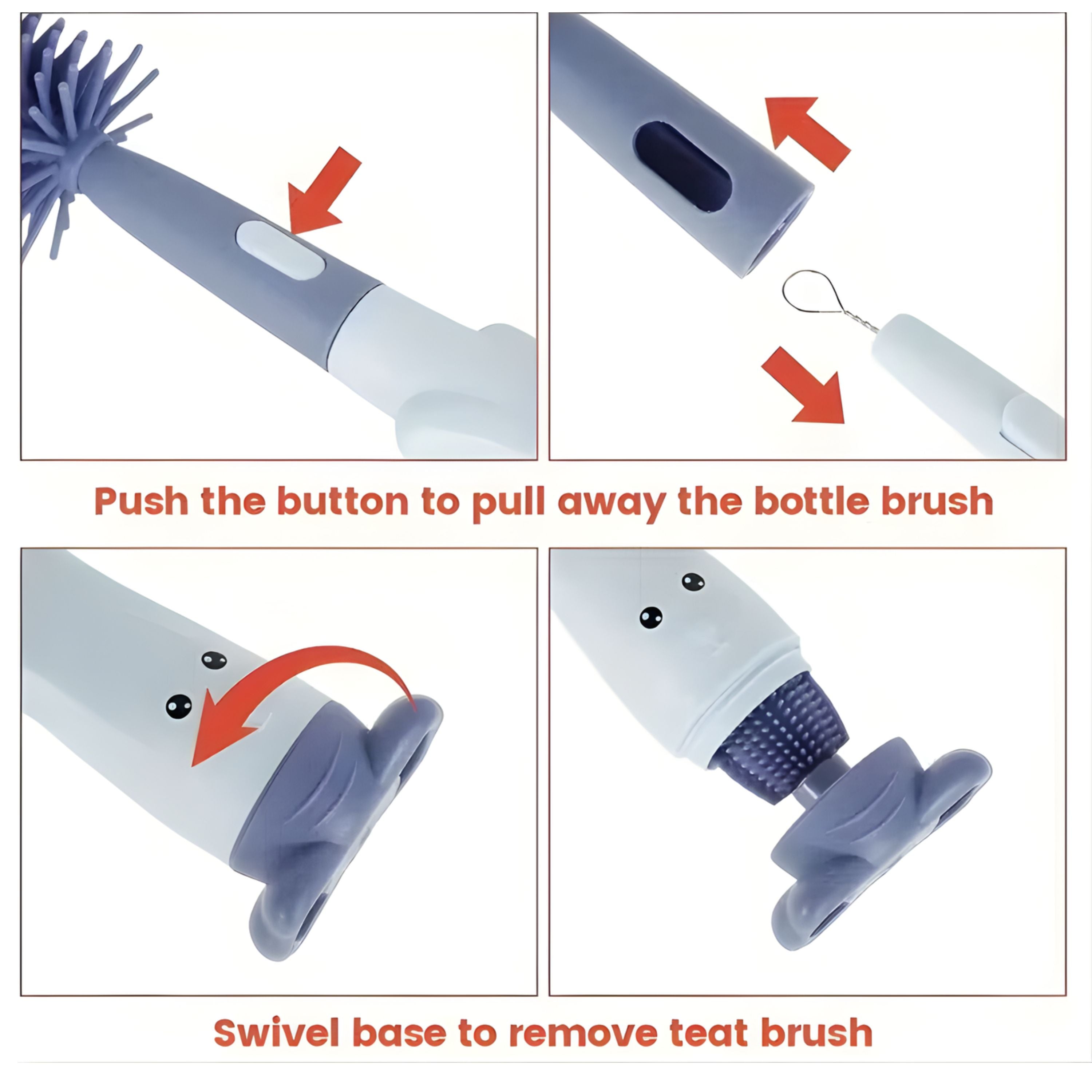 Push the button to pull away the bottle brush

Swivel base to remove teat brush