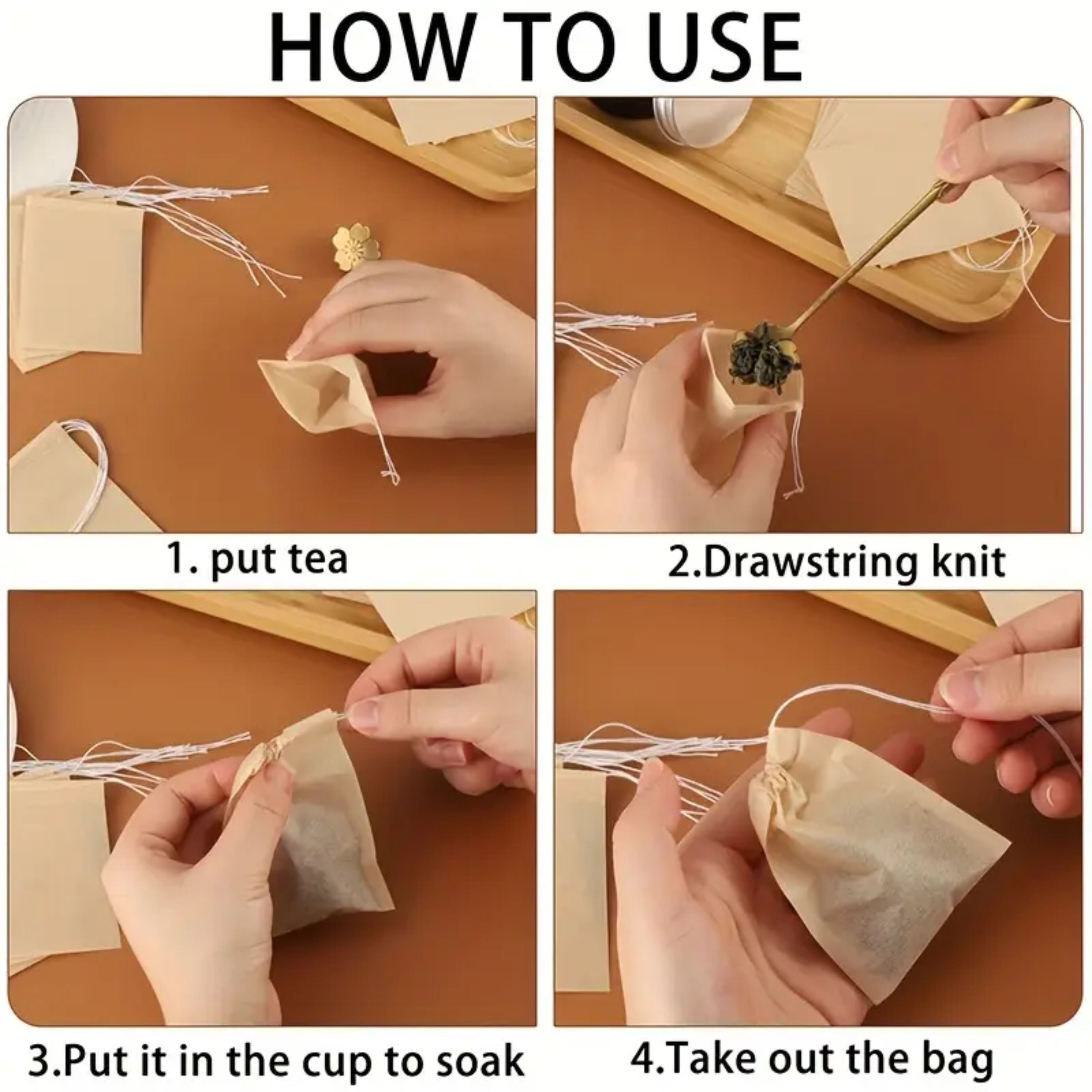 HOW TO USE

1. put tea

2.Drawstring knit

3.Put it in the cup to soak

4.Take out the bag