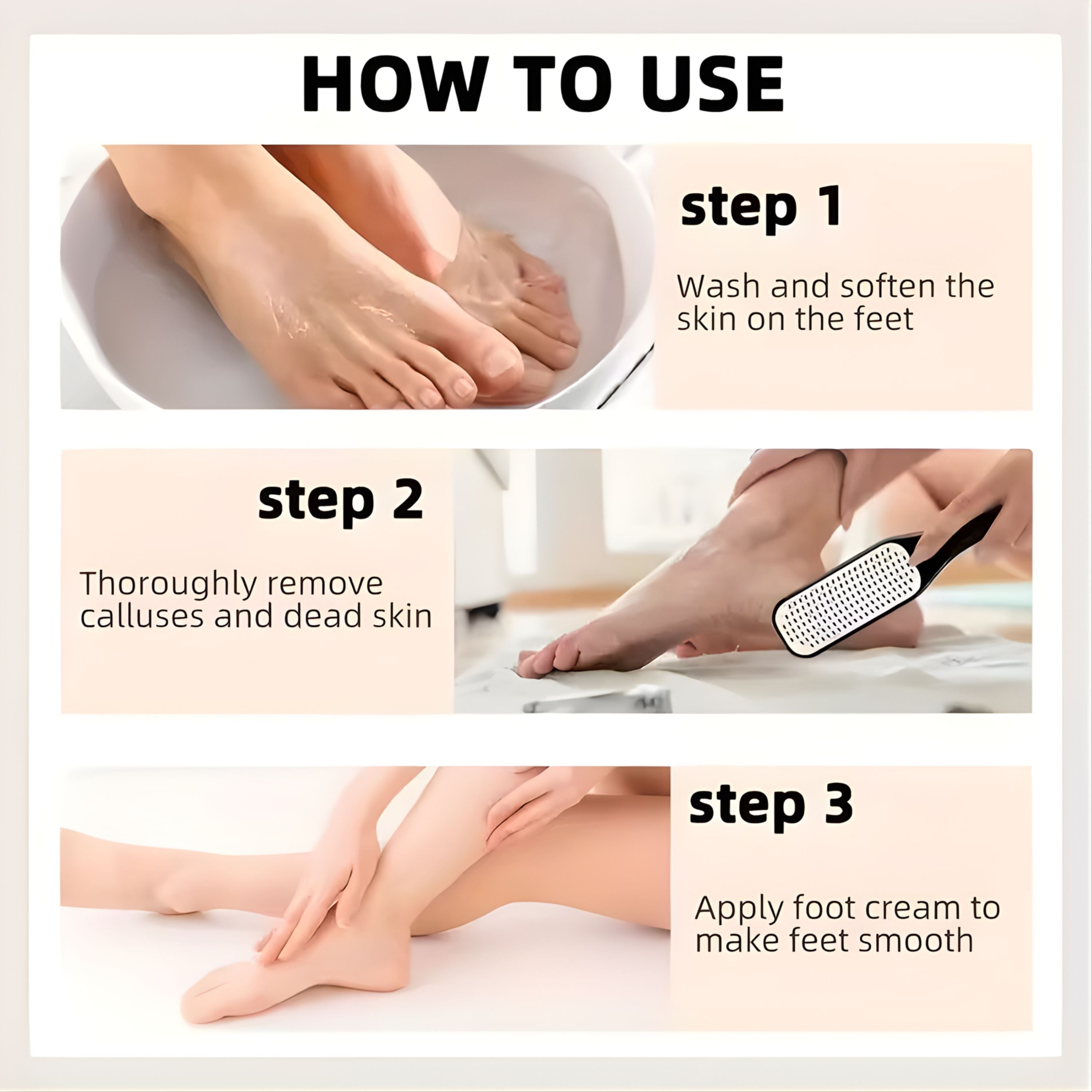 HOW TO USE

step 1

Wash and soften the skin on the feet

step 2

Thoroughly remove calluses and dead skin

step 3

Apply foot cream to make feet smooth