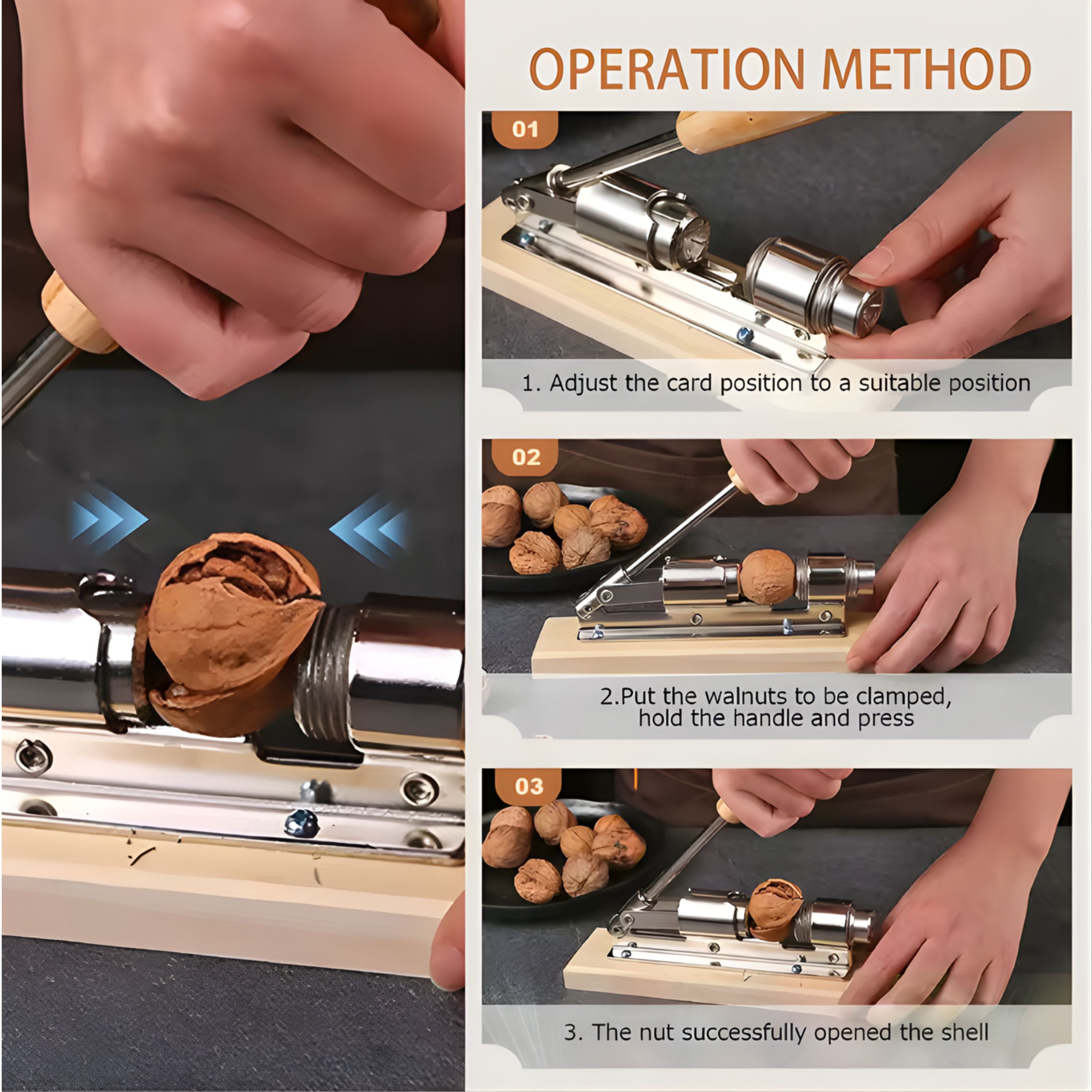 OPERATION METHOD

01

1. Adjust the card position to a suitable position

02

2.Put the walnuts to be clamped, hold the handle and press

03

3. The nut successfully opened the shell