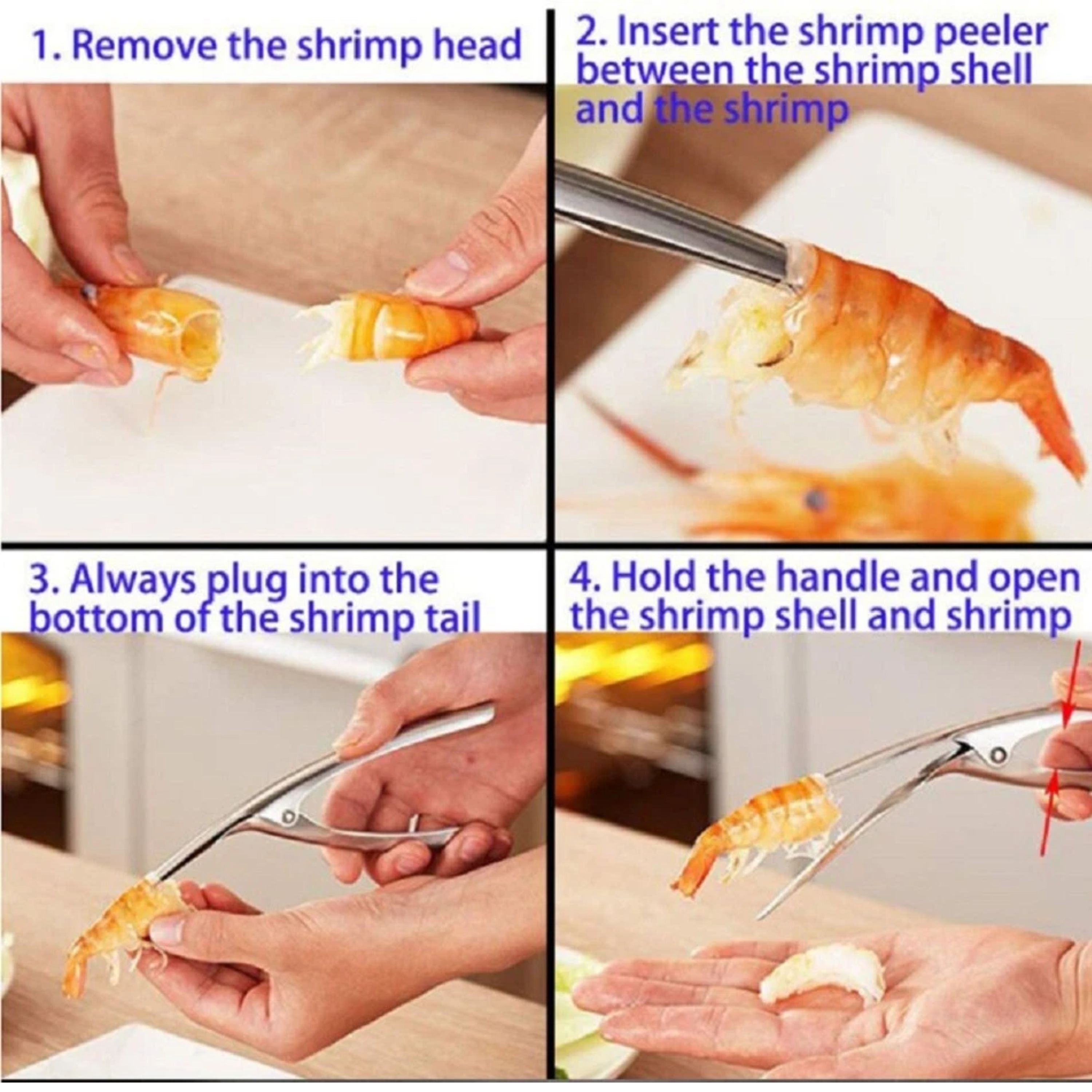 1. Remove the shrimp head

2. Insert the shrimp peeler between the shrimp shell and the shrimp

3. Always plug into the bottom of the shrimp tail

4. Hold the handle and open the shrimp shell and shrimp