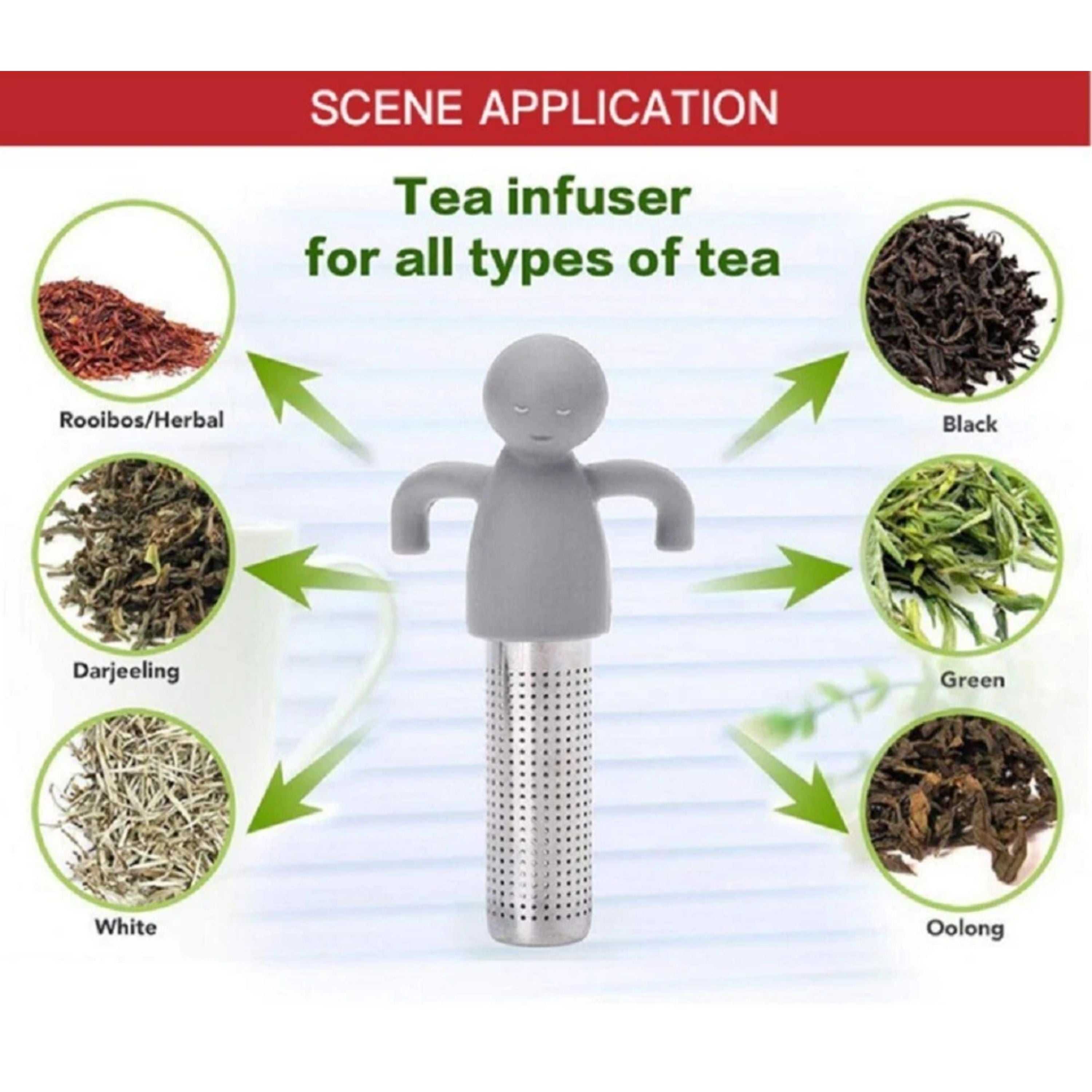 SCENE APPLICATION

Tea infuser
for all types of tea

Rooibos/Herbal

Darjeeling

White

Black

Green

Oolong