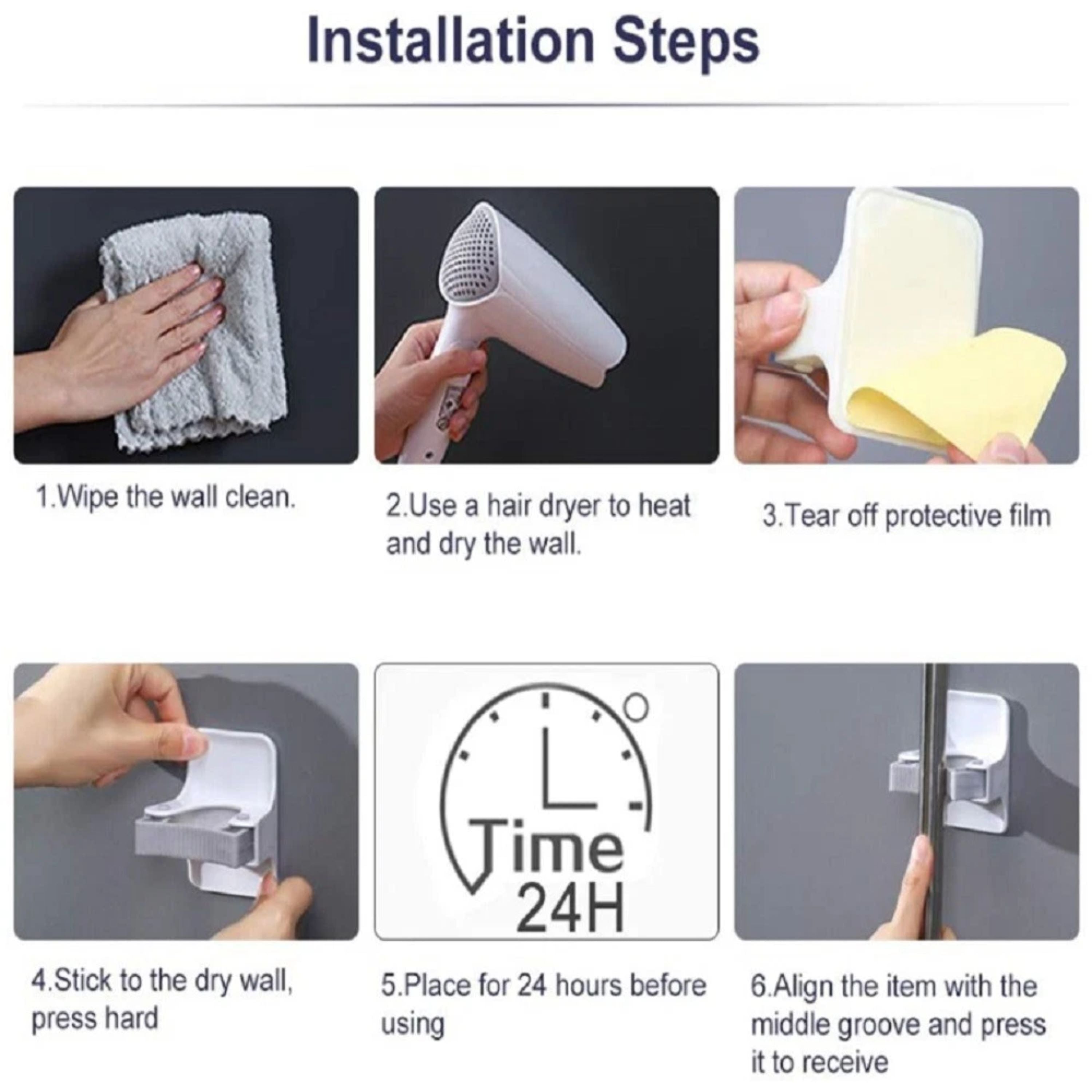 Installation Steps

1.Wipe the wall clean.

2.Use a hair dryer to heat and dry the wall.

3.Tear off protective film

Time
24H

4.Stick to the dry wall, press hard

5.Place for 24 hours before using

6.Align the item with the middle groove and press it to receive