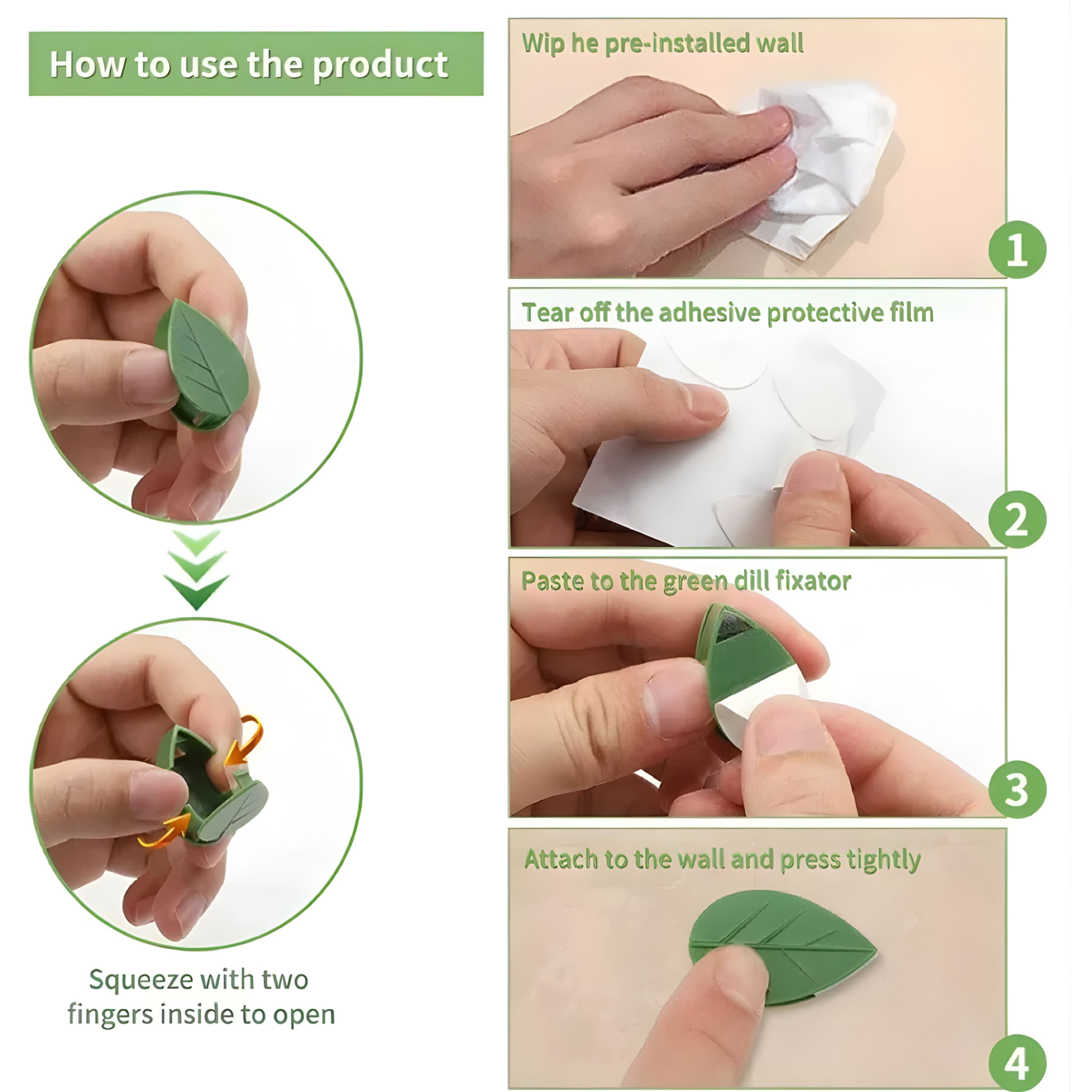 How to use the product

Squeeze with two fingers inside to open

Wip he pre-installed wall

1

Tear off the adhesive protective film

2

Paste to the green dill fixator

3

Attach to the wall and press tightly

4