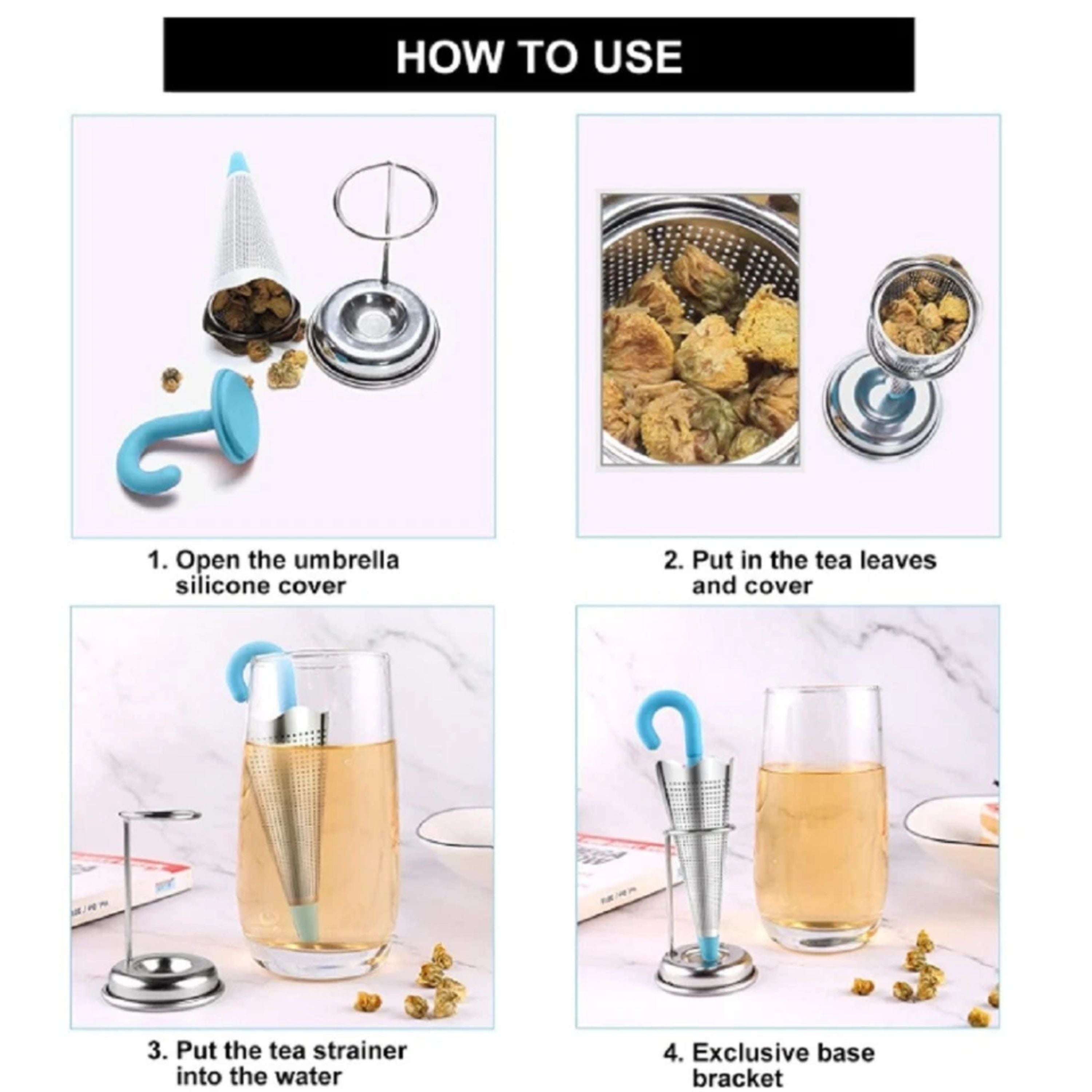 HOW TO USE

1. Open the umbrella silicone cover

2. Put in the tea leaves and cover

3. Put the tea strainer into the water

4. Exclusive base bracket