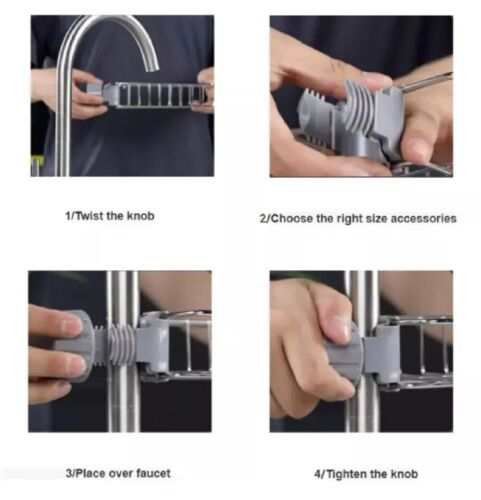 1/Twist the knob

2/Choose the right size accessories

3/Place over faucet

4/Tighten the knob