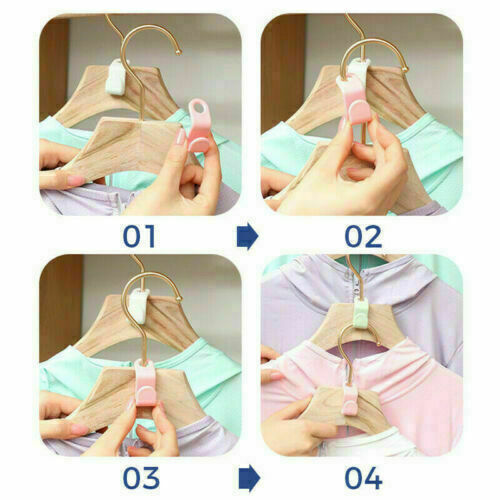 01

02

03

04