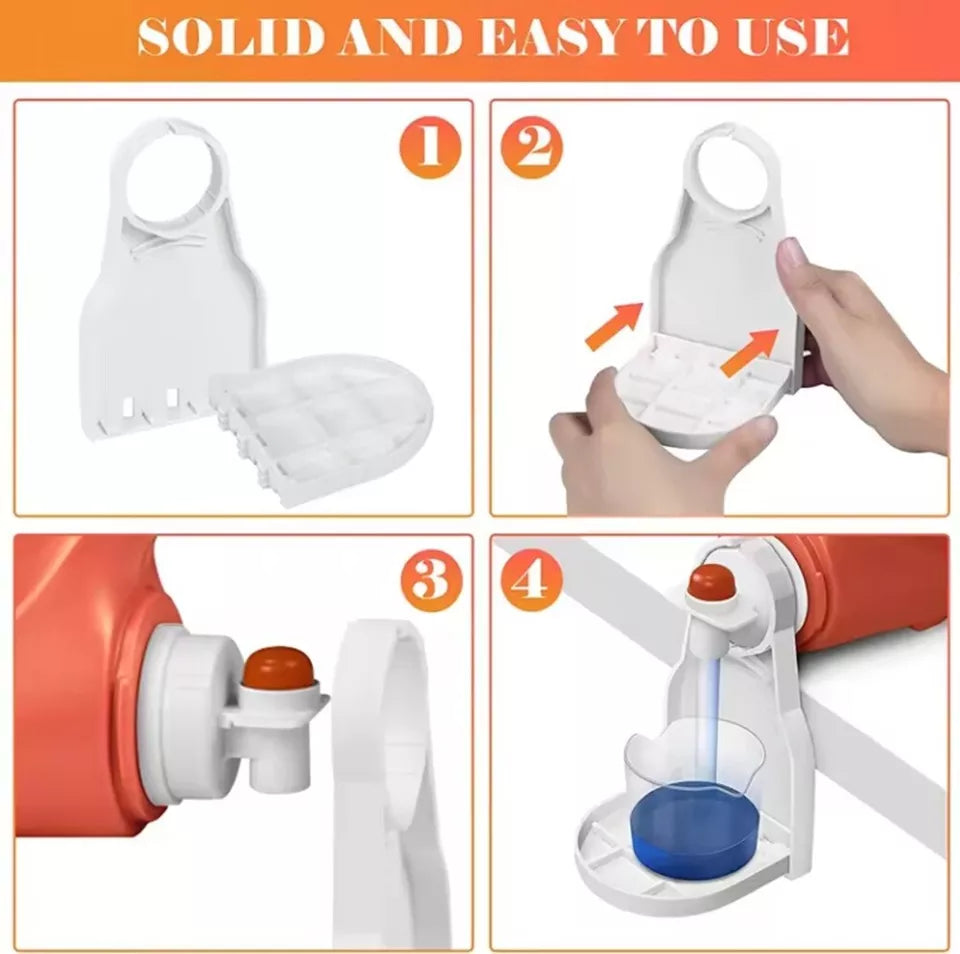 SOLID AND EASY TO USE

1

2

3

4