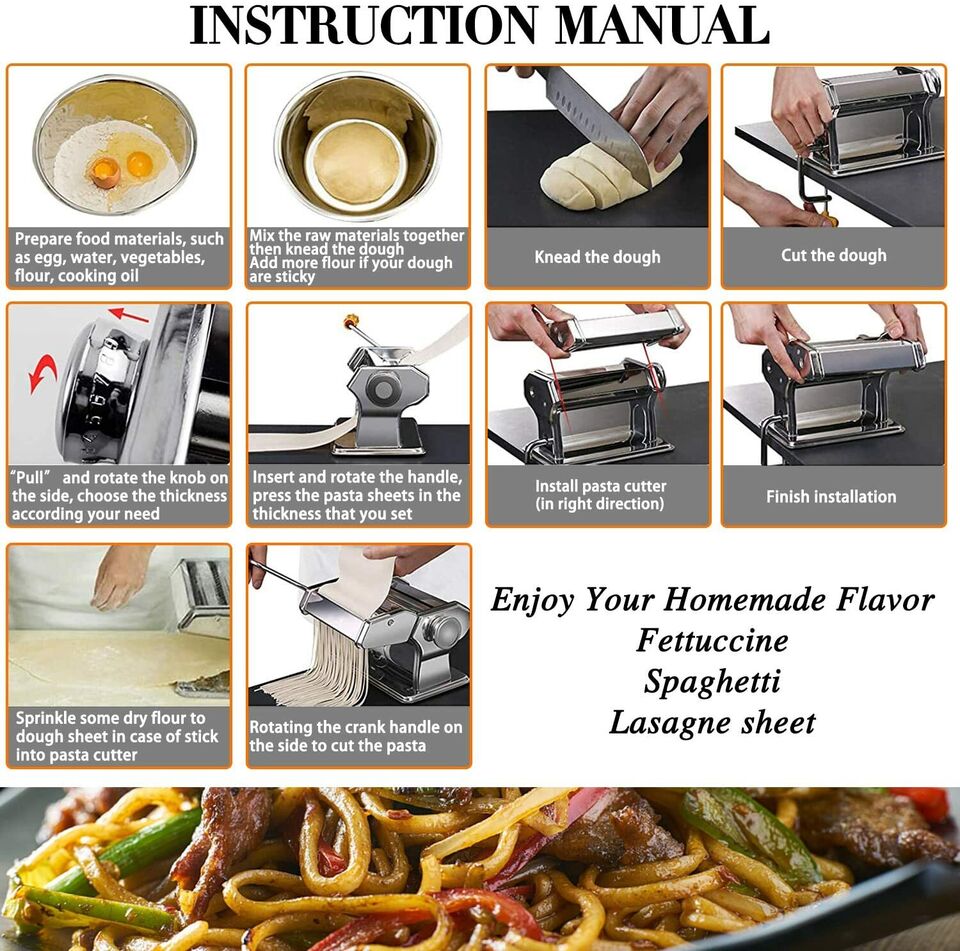 INSTRUCTION MANUAL

Prepare food materials, such as egg, water, vegetables, flour, cooking oil

Mix the raw materials together then knead the dough
Add more flour if your dough are sticky

Knead the dough

Cut the dough

"Pull" and rotate the knob on the side, choose the thickness according your need

Insert and rotate the handle, press the pasta sheets in the thickness that you set

Install pasta cutter (in right direction)

Finish installation

Sprinkle some dry flour to dough sheet in case of stick into pasta cutter

Rotating the crank handle on the side to cut the pasta

Enjoy Your Homemade Flavor
Fettuccine
Spaghetti
Lasagne sheet