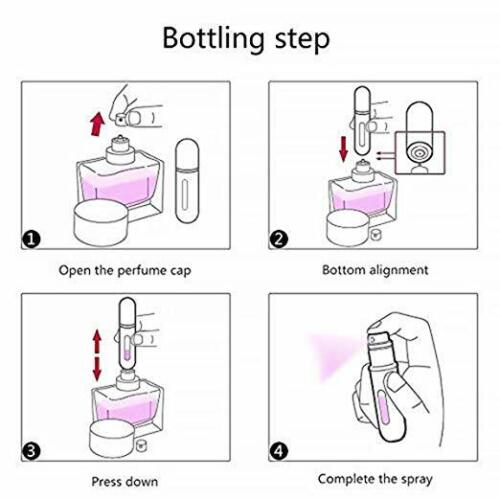 Bottling step

1
Open the perfume cap

2
Bottom alignment

3
Press down

4
Complete the spray