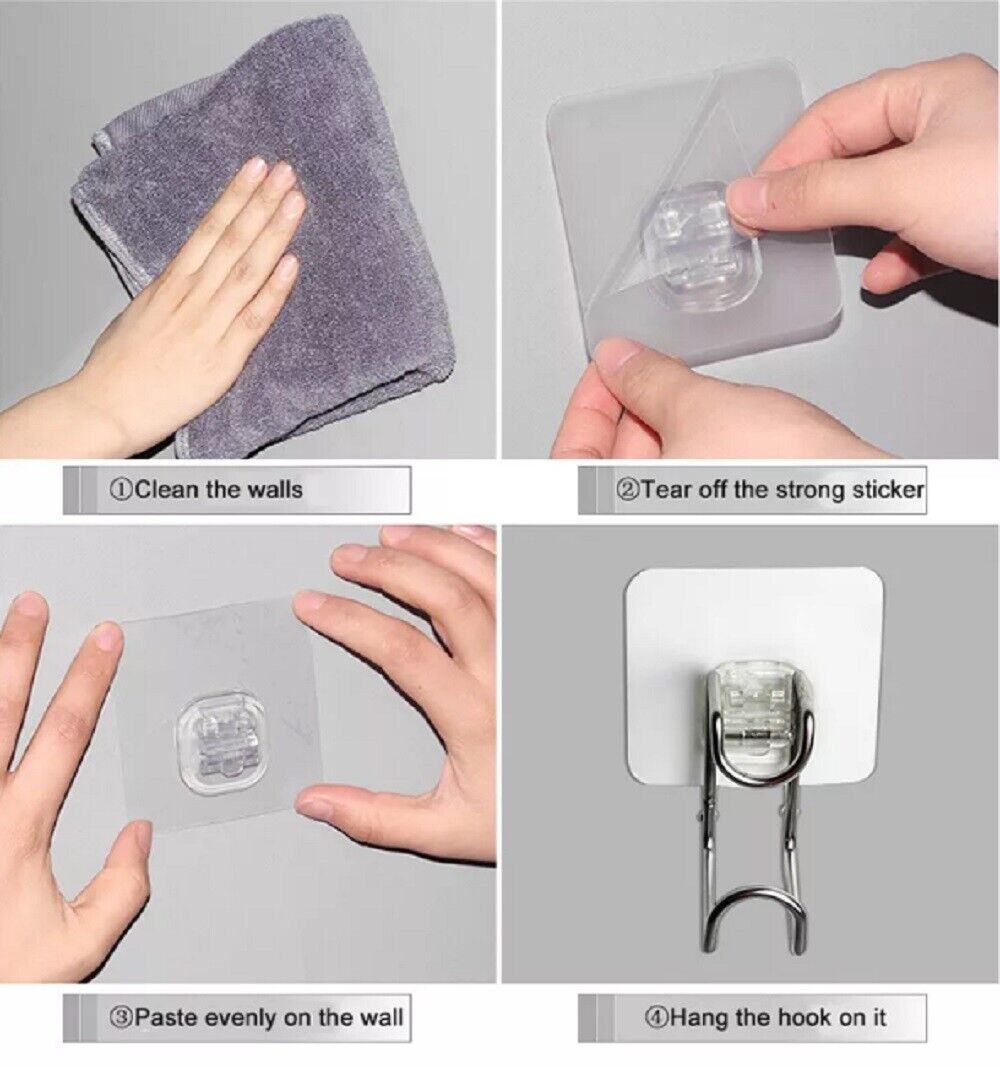 ①Clean the walls

②Tear off the strong sticker

③Paste evenly on the wall

④Hang the hook on it