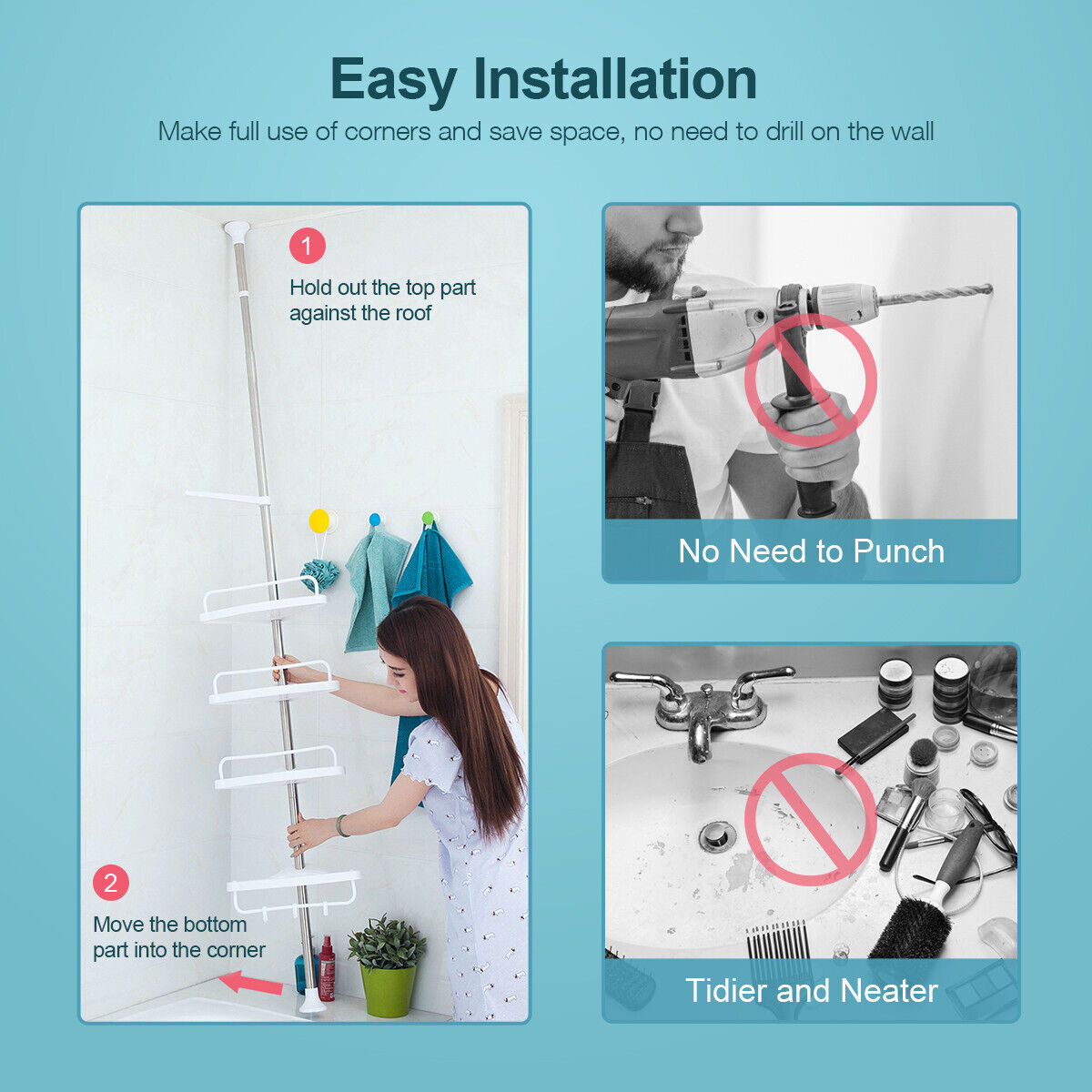 Easy Installation

Make full use of corners and save space, no need to drill on the wall

1

Hold out the top part against the roof

2

Move the bottom part into the corner

No Need to Punch

Tidier and Neater