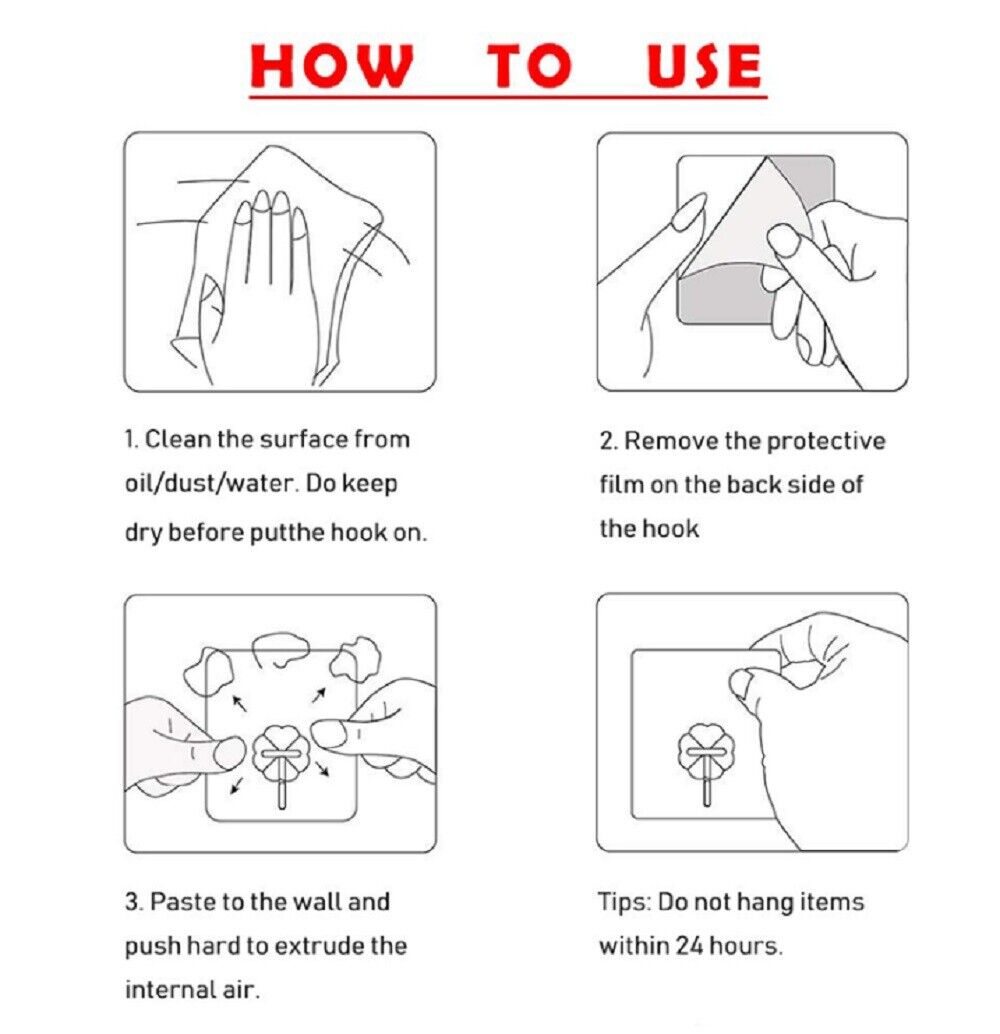 HOW TO USE

1. Clean the surface from oil/dust/water. Do keep dry before putthe hook on.

2. Remove the protective film on the back side of the hook

3. Paste to the wall and push hard to extrude the internal air.

Tips: Do not hang items within 24 hours.