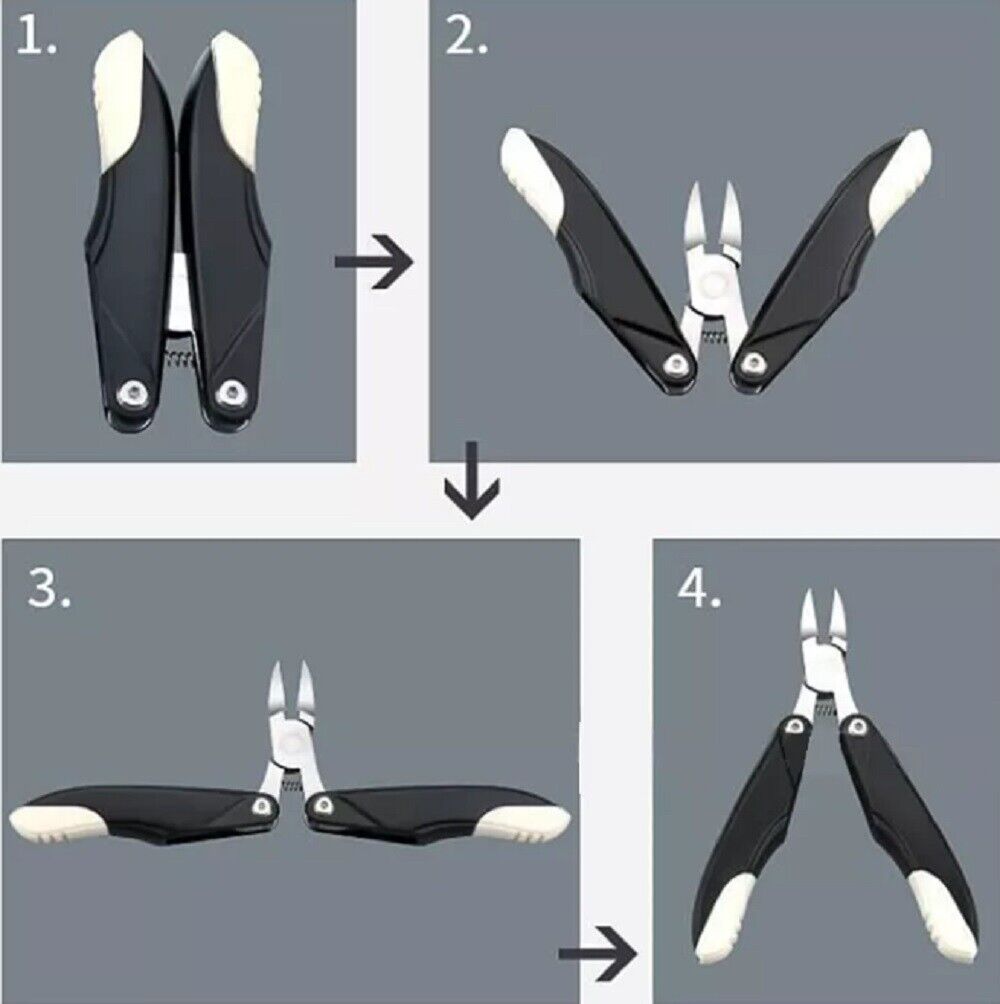 1.

2.

3.

4.