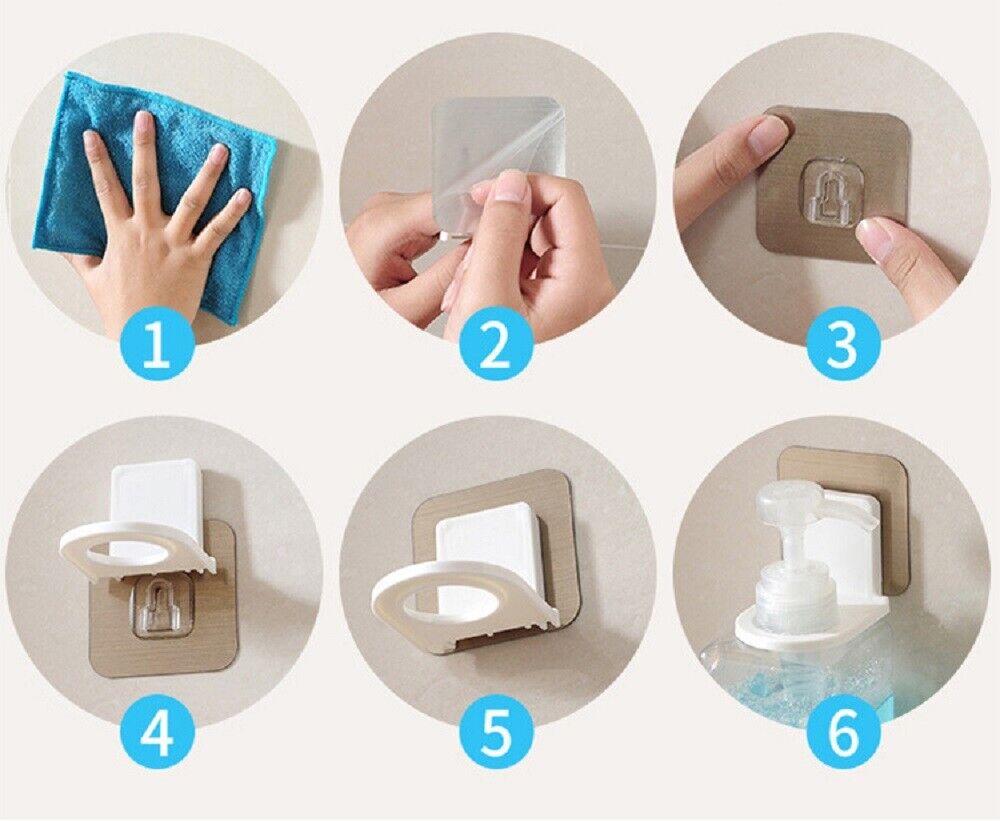 1
2
3
4
5
6