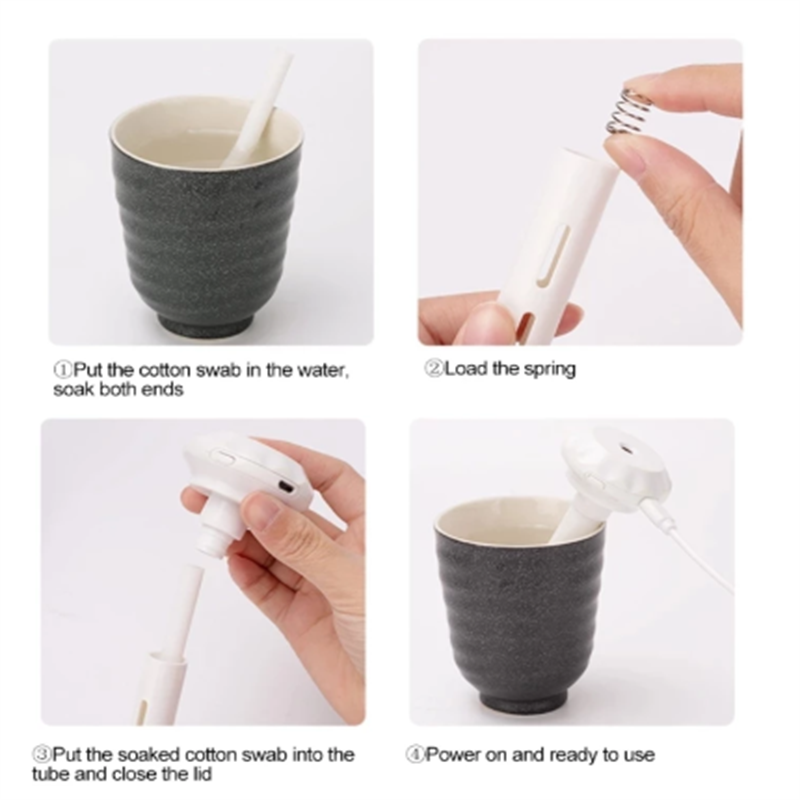 ①Put the cotton swab in the water, soak both ends

②Load the spring

③Put the soaked cotton swab into the tube and close the lid

④Power on and ready to use