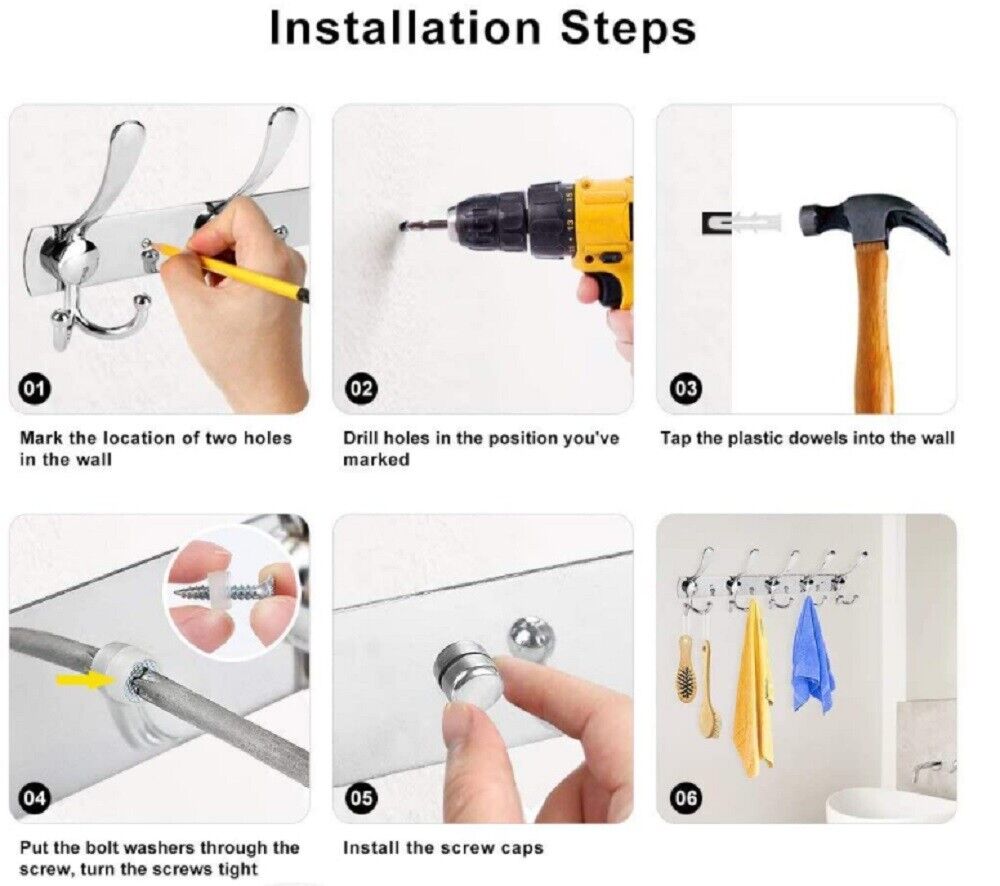 Installation Steps

01

Mark the location of two holes in the wall

02

Drill holes in the position you've marked

03

Tap the plastic dowels into the wall

04

Put the bolt washers through the screw, turn the screws tight

05

Install the screw caps

06