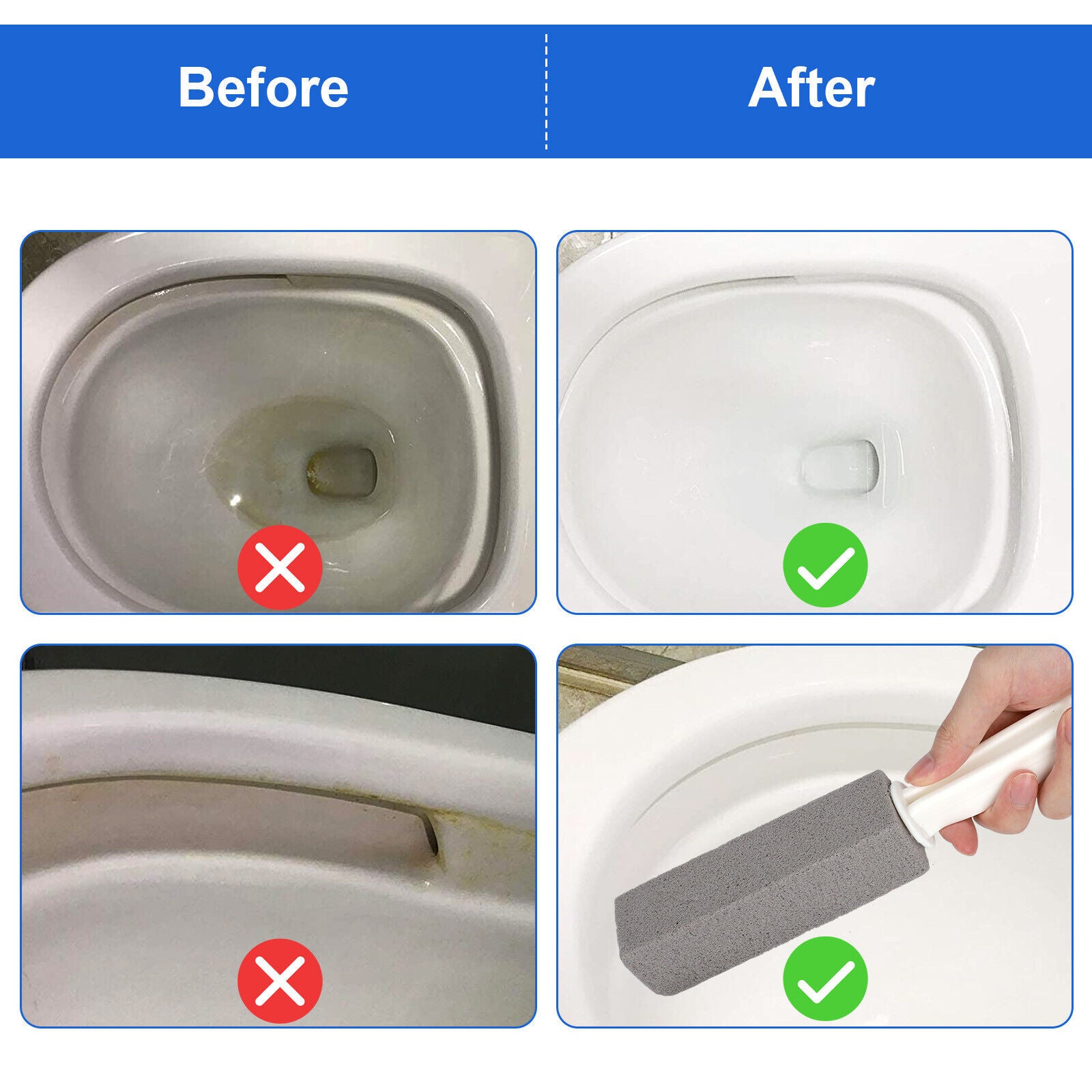 Before

After