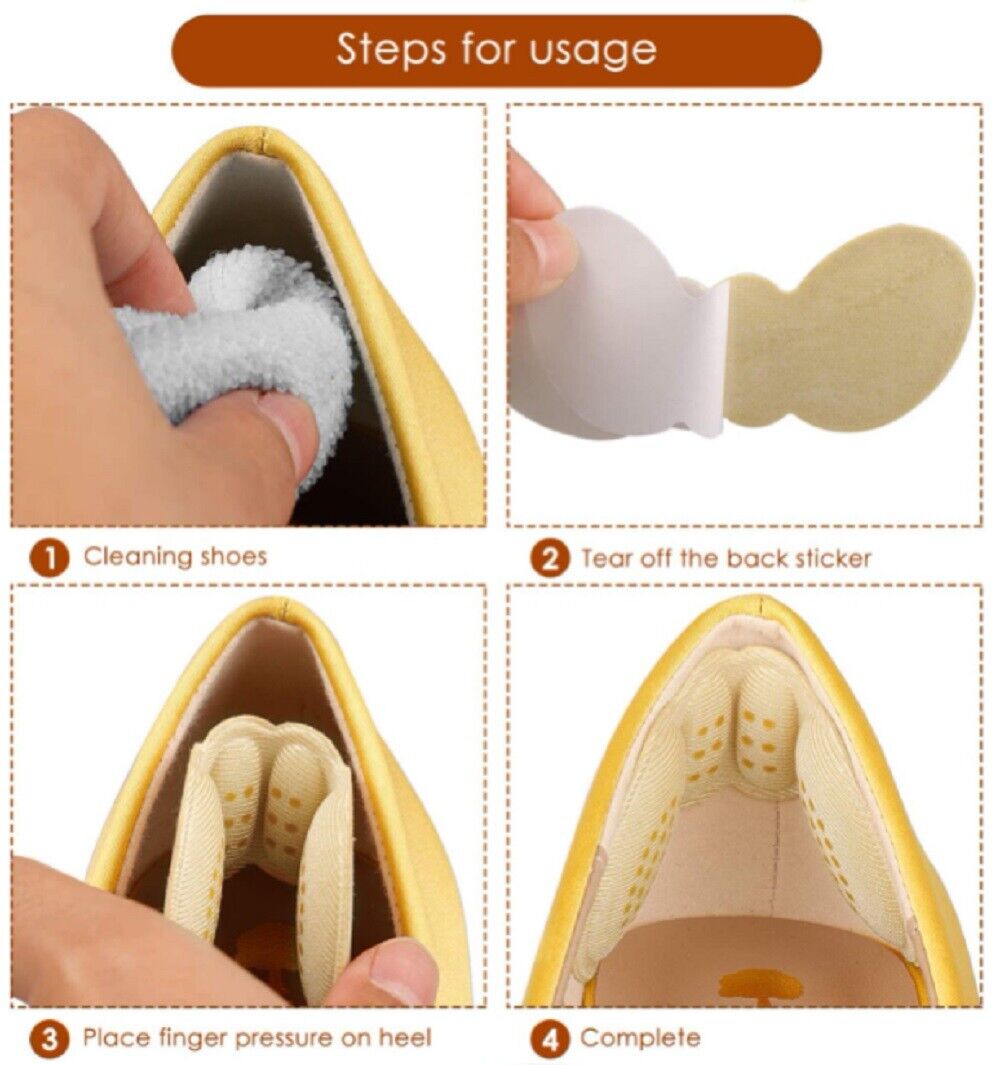 Steps for usage

1 Cleaning shoes

2 Tear off the back sticker

3 Place finger pressure on heel

4 Complete