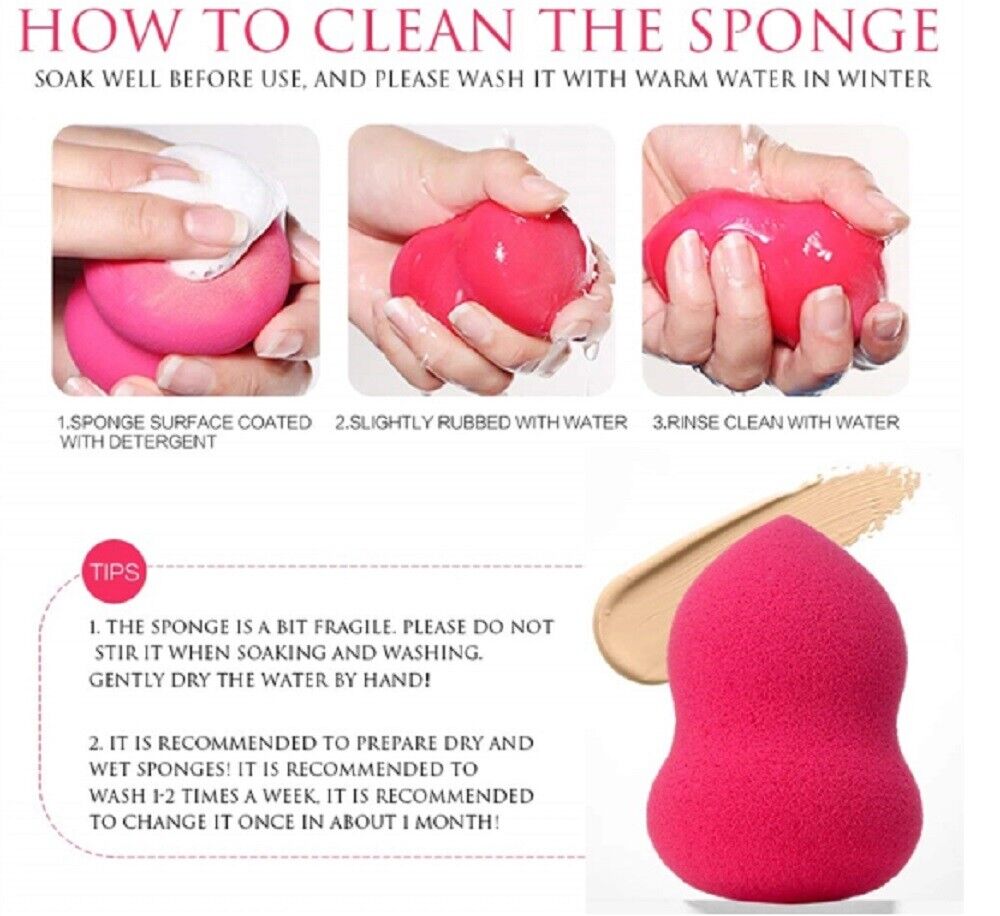 HOW TO CLEAN THE SPONGE

SOAK WELL BEFORE USE, AND PLEASE WASH IT WITH WARM WATER IN WINTER

1.SPONGE SURFACE COATED WITH DETERGENT

2.SLIGHTLY RUBBED WITH WATER

3.RINSE CLEAN WITH WATER

TIPS

1. THE SPONGE IS A BIT FRAGILE. PLEASE DO NOT STIR IT WHEN SOAKING AND WASHING. GENTLY DRY THE WATER BY HAND!

2. IT IS RECOMMENDED TO PREPARE DRY AND WET SPONGES! IT IS RECOMMENDED TO WASH 1-2 TIMES A WEEK. IT IS RECOMMENDED TO CHANGE IT ONCE IN ABOUT 1 MONTH!