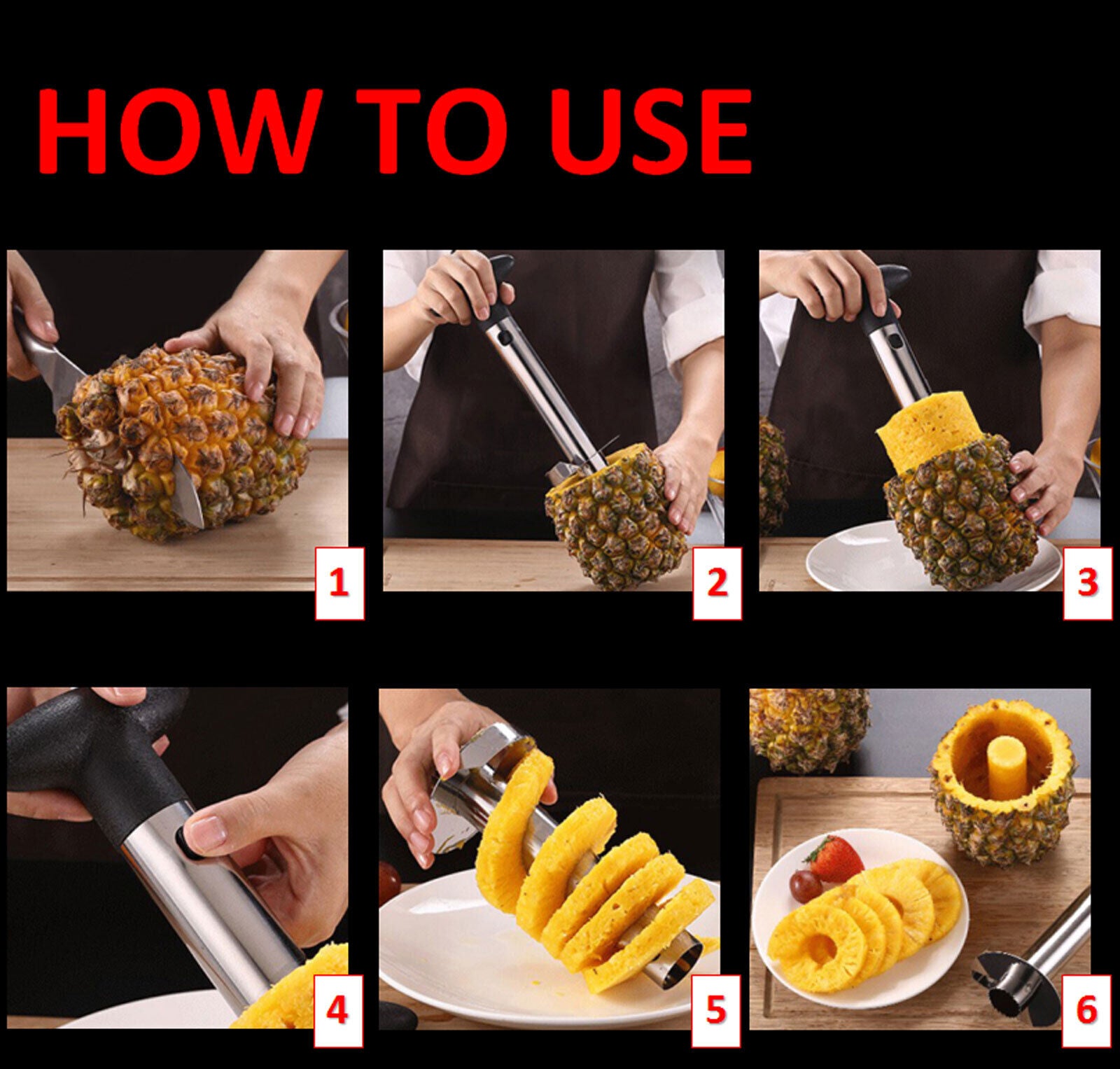 HOW TO USE

1

2

3

4

5

6