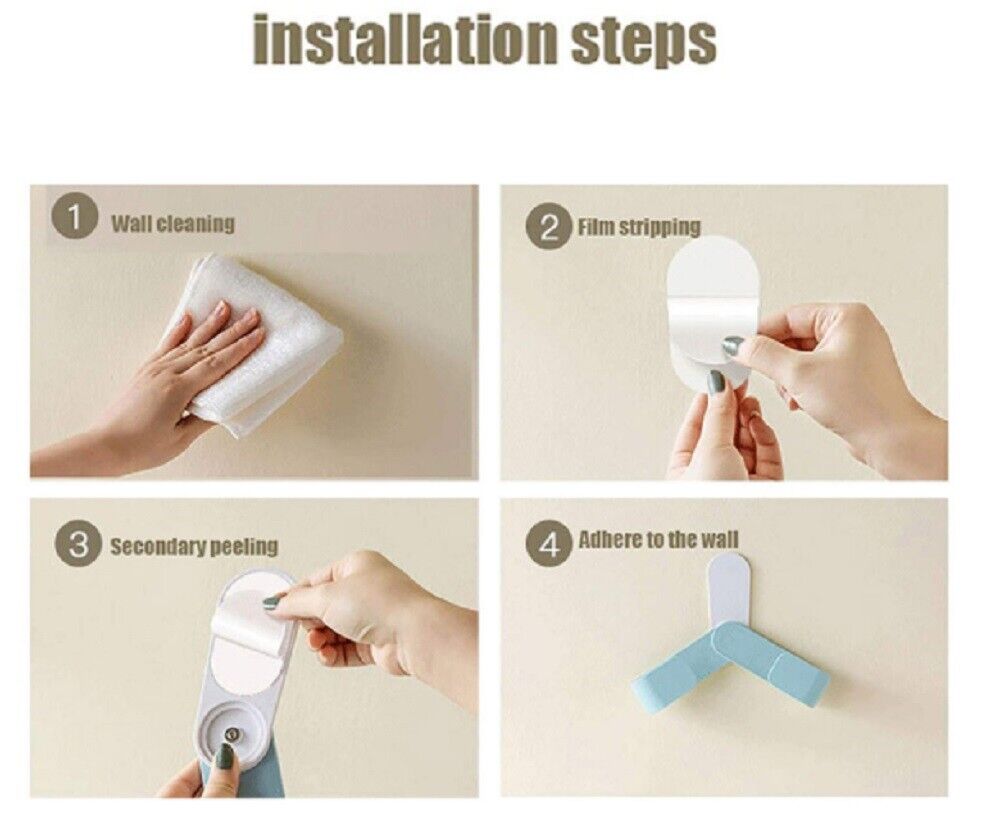 installation steps

1 Wall cleaning

2 Film stripping

3 Secondary peeling

4 Adhere to the wall