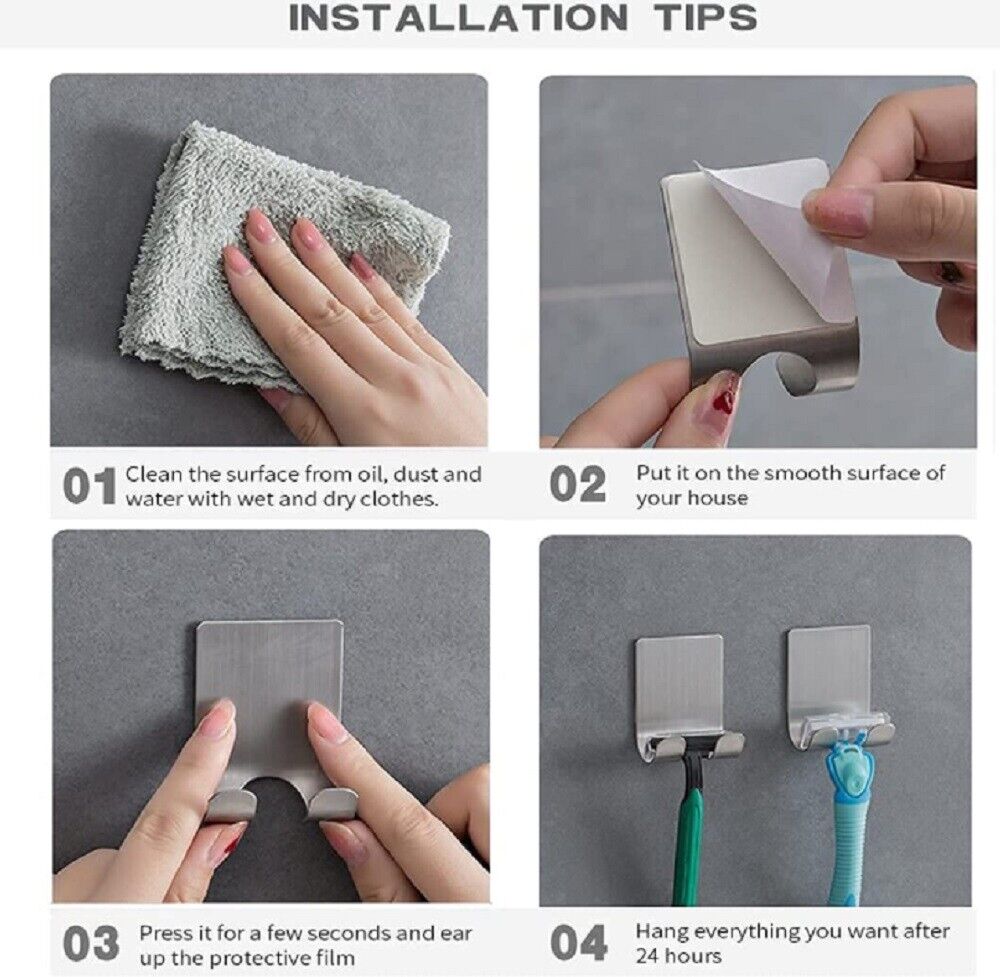 INSTALLATION TIPS

01 Clean the surface from oil, dust and water with wet and dry clothes.

02 Put it on the smooth surface of your house

03 Press it for a few seconds and ear up the protective film

04 Hang everything you want after 24 hours