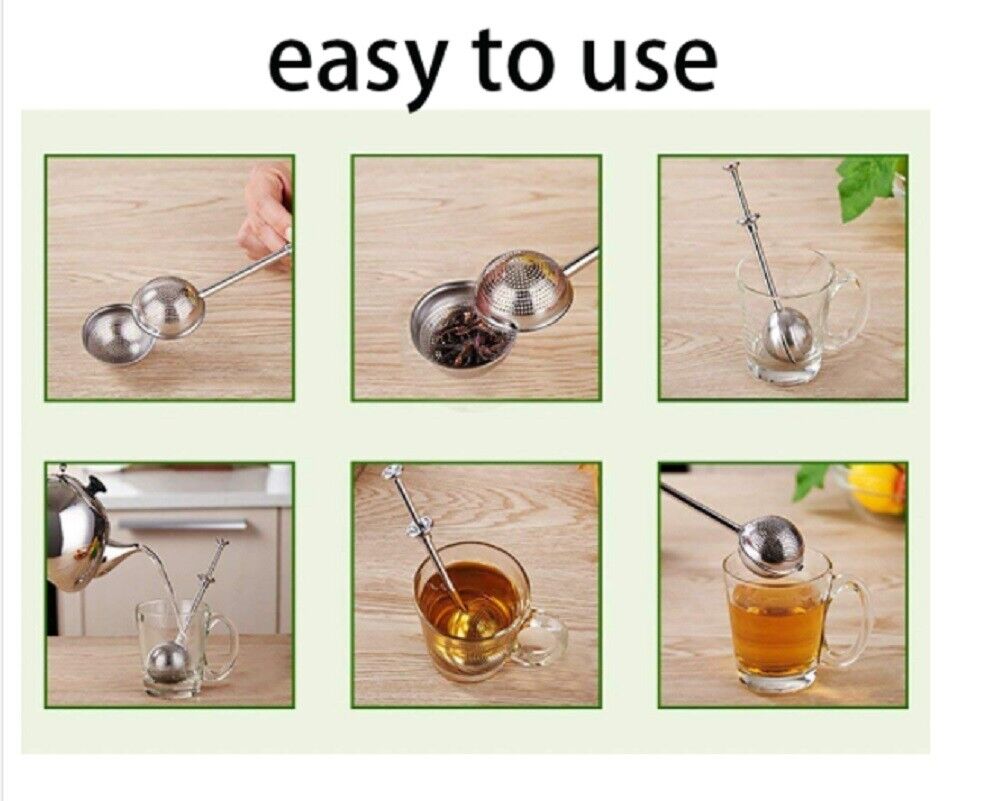 easy to use