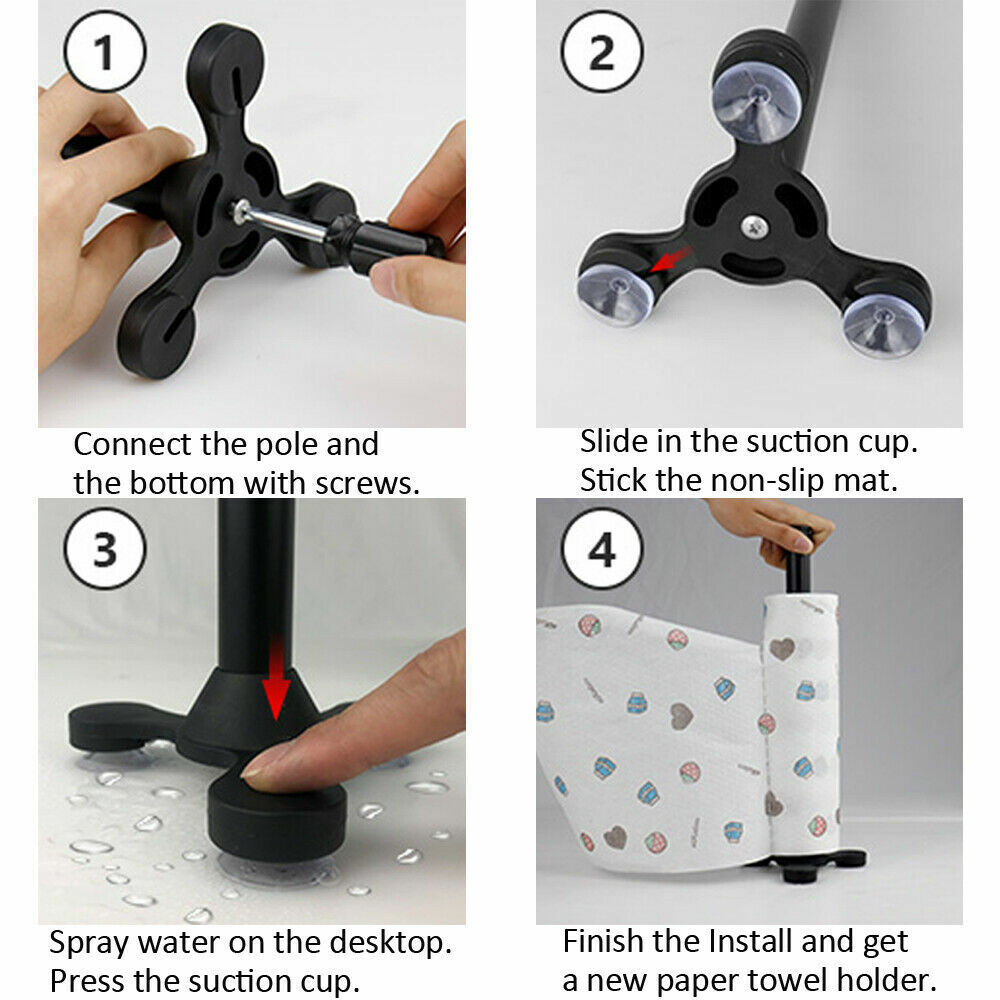 1

Connect the pole and the bottom with screws.

2

Slide in the suction cup. Stick the non-slip mat.

3

Spray water on the desktop. Press the suction cup.

4

Finish the Install and get a new paper towel holder.