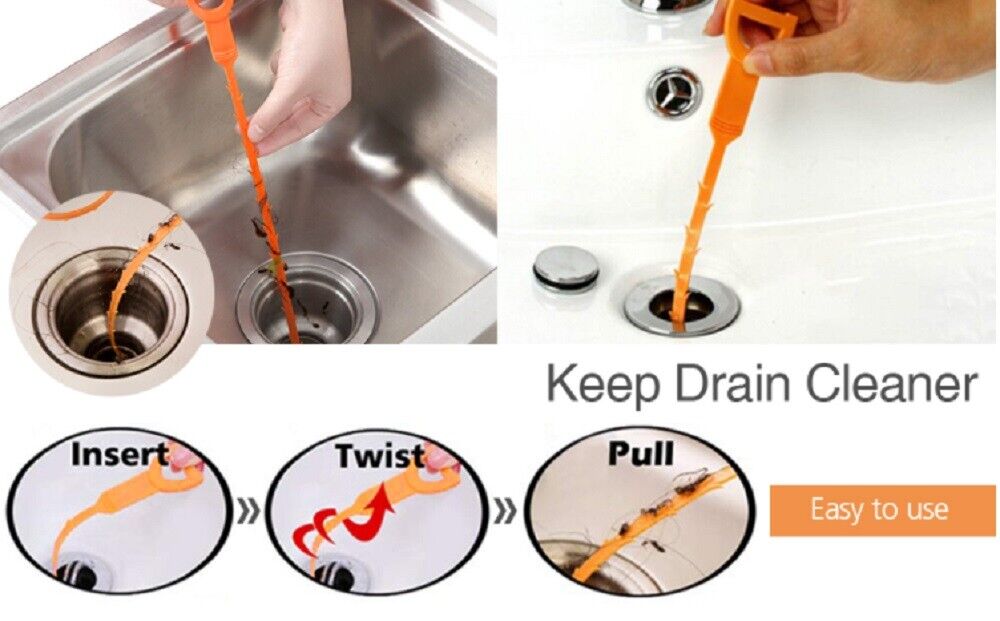 Keep Drain Cleaner

Insert »

Twist »

Pull

Easy to use