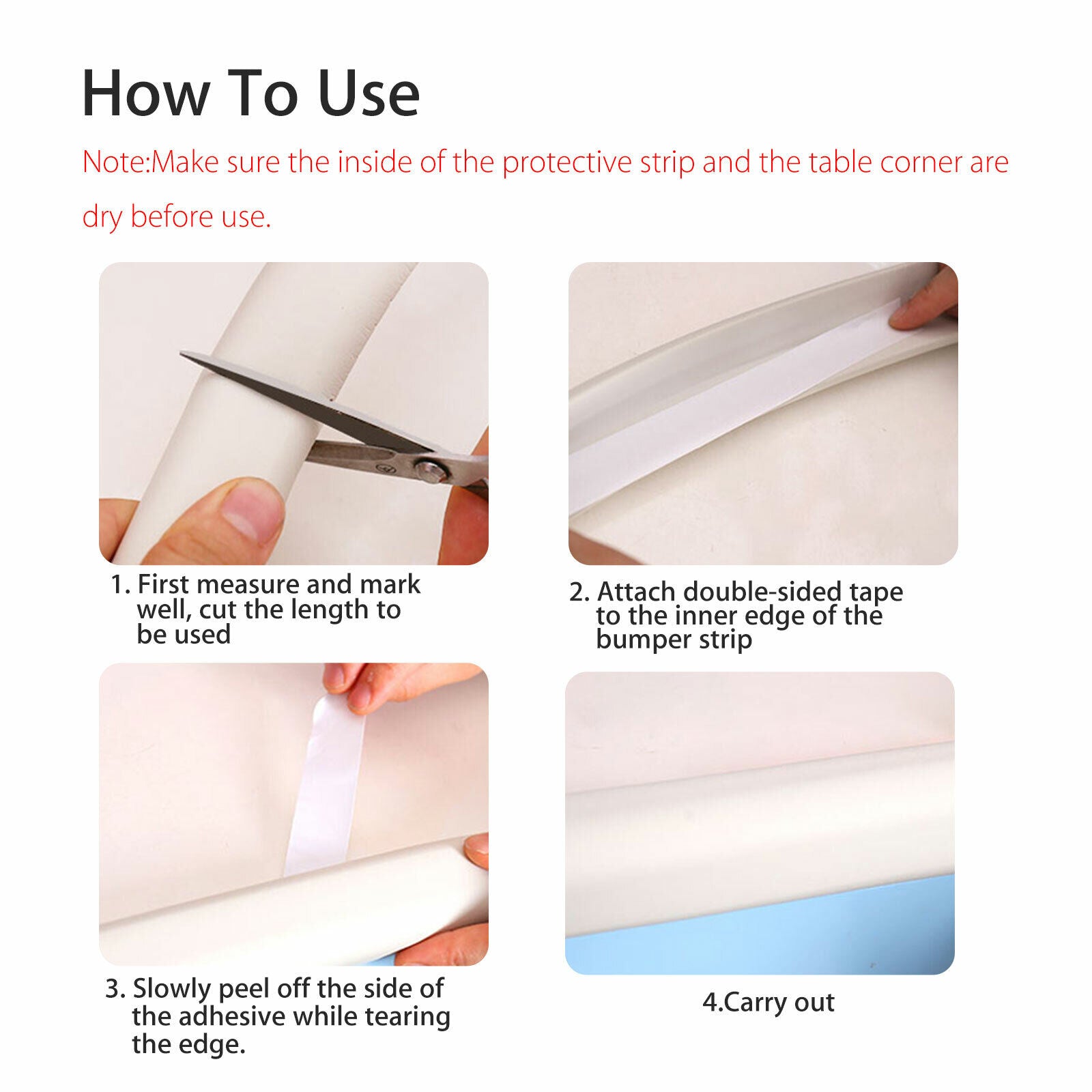 How To Use

Note:Make sure the inside of the protective strip and the table corner are dry before use.

1. First measure and mark well, cut the length to be used

2. Attach double-sided tape to the inner edge of the bumper strip

3. Slowly peel off the side of the adhesive while tearing the edge.

4.Carry out