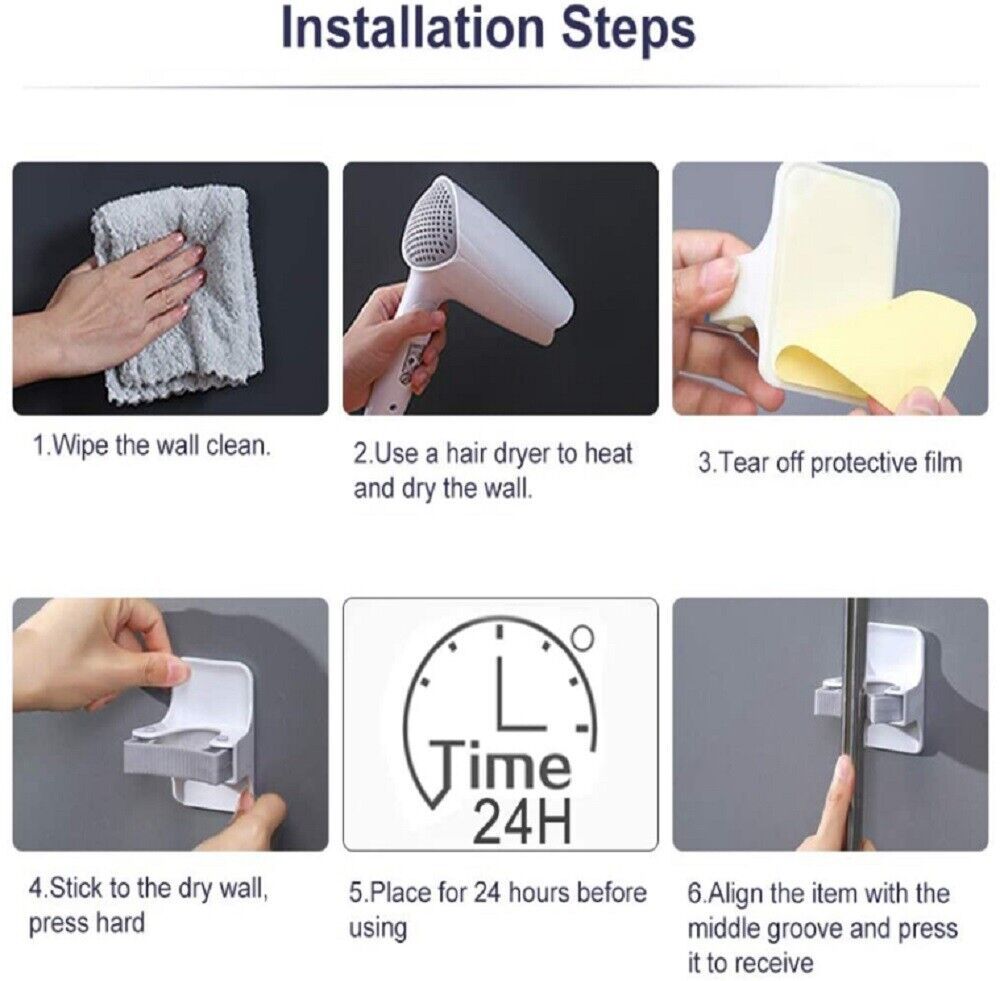 Installation Steps

1.Wipe the wall clean.

2.Use a hair dryer to heat and dry the wall.

3.Tear off protective film

Time
24H

4.Stick to the dry wall, press hard

5.Place for 24 hours before using

6.Align the item with the middle groove and press it to receive