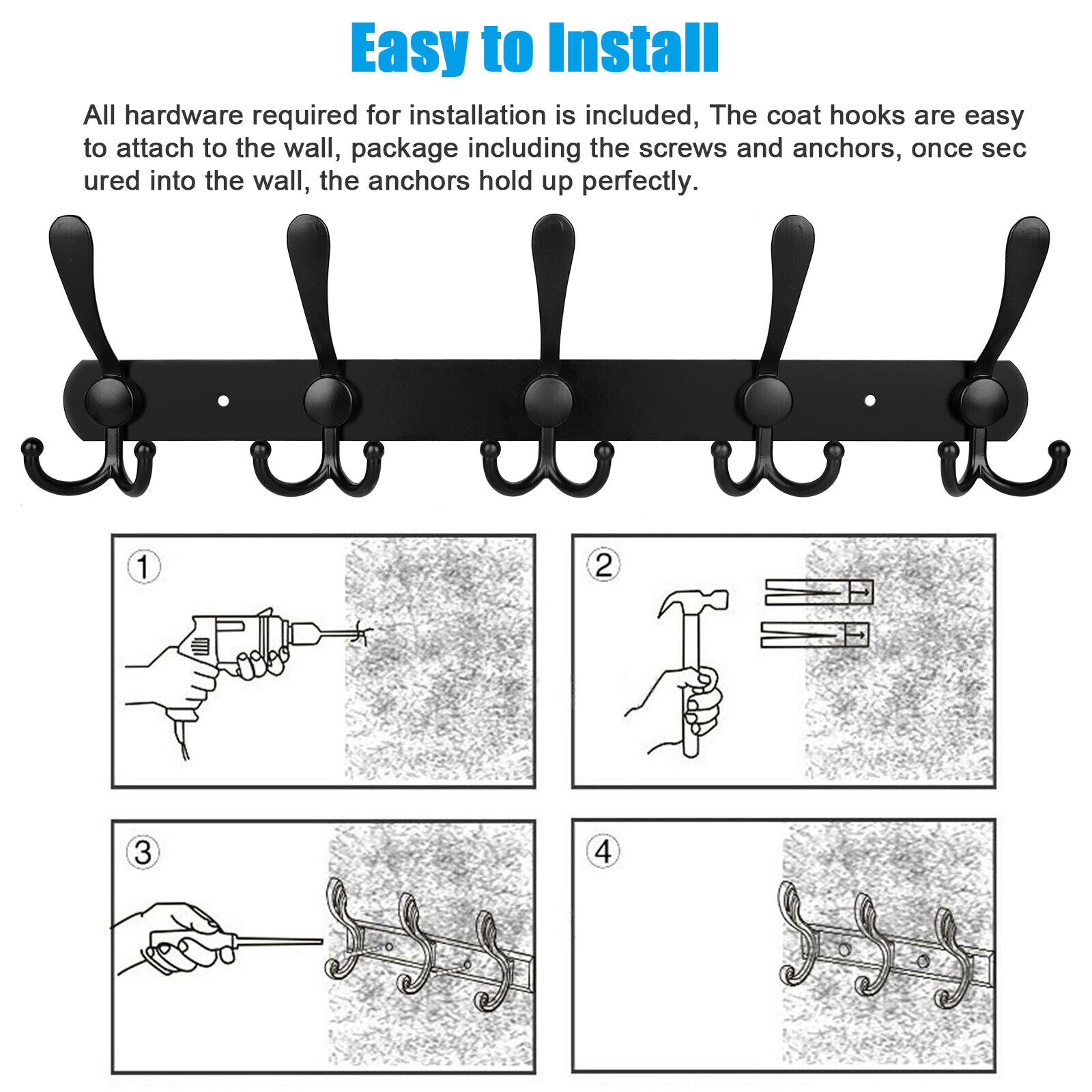 Easy to Install

All hardware required for installation is included, The coat hooks are easy to attach to the wall, package including the screws and anchors, once sec ured into the wall, the anchors hold up perfectly.

①

②

③

④