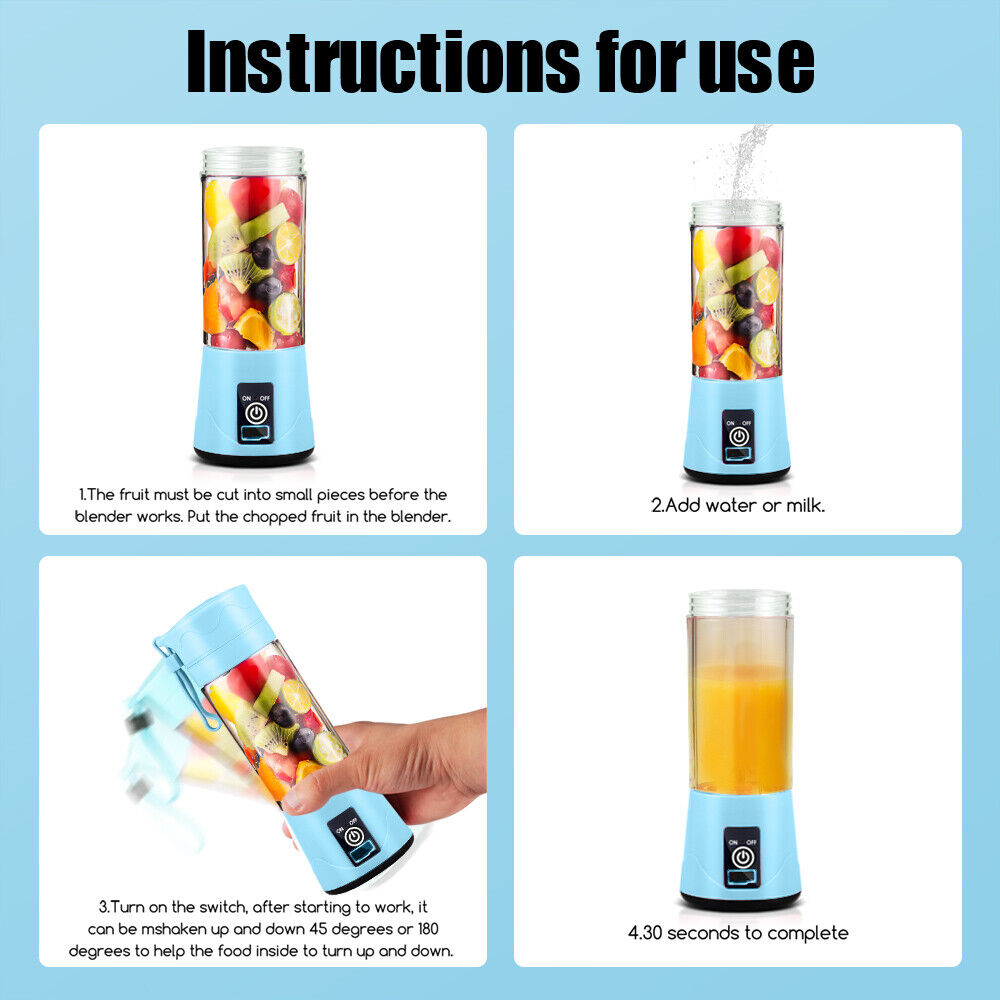 Instructions for use

ON OFF

1.The fruit must be cut into small pieces before the blender works. Put the chopped fruit in the blender.

ON OFF

2.Add water or milk.

ON OFF

3.Turn on the switch, after starting to work, it can be mshaken up and down 45 degrees or 180 degrees to help the food inside to turn up and down.

ON OFF

4.30 seconds to complete