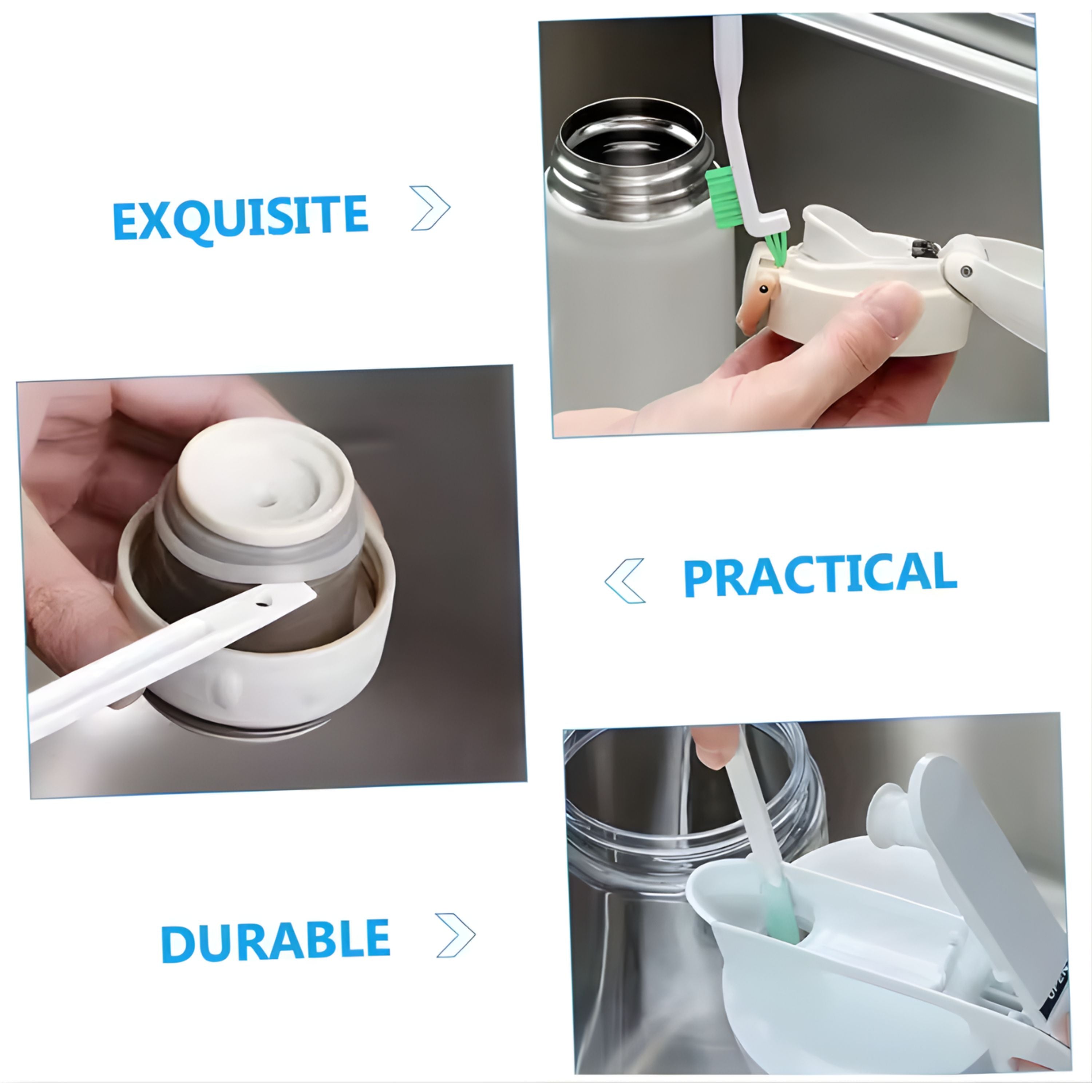 EXQUISITE

PRACTICAL

DURABLE