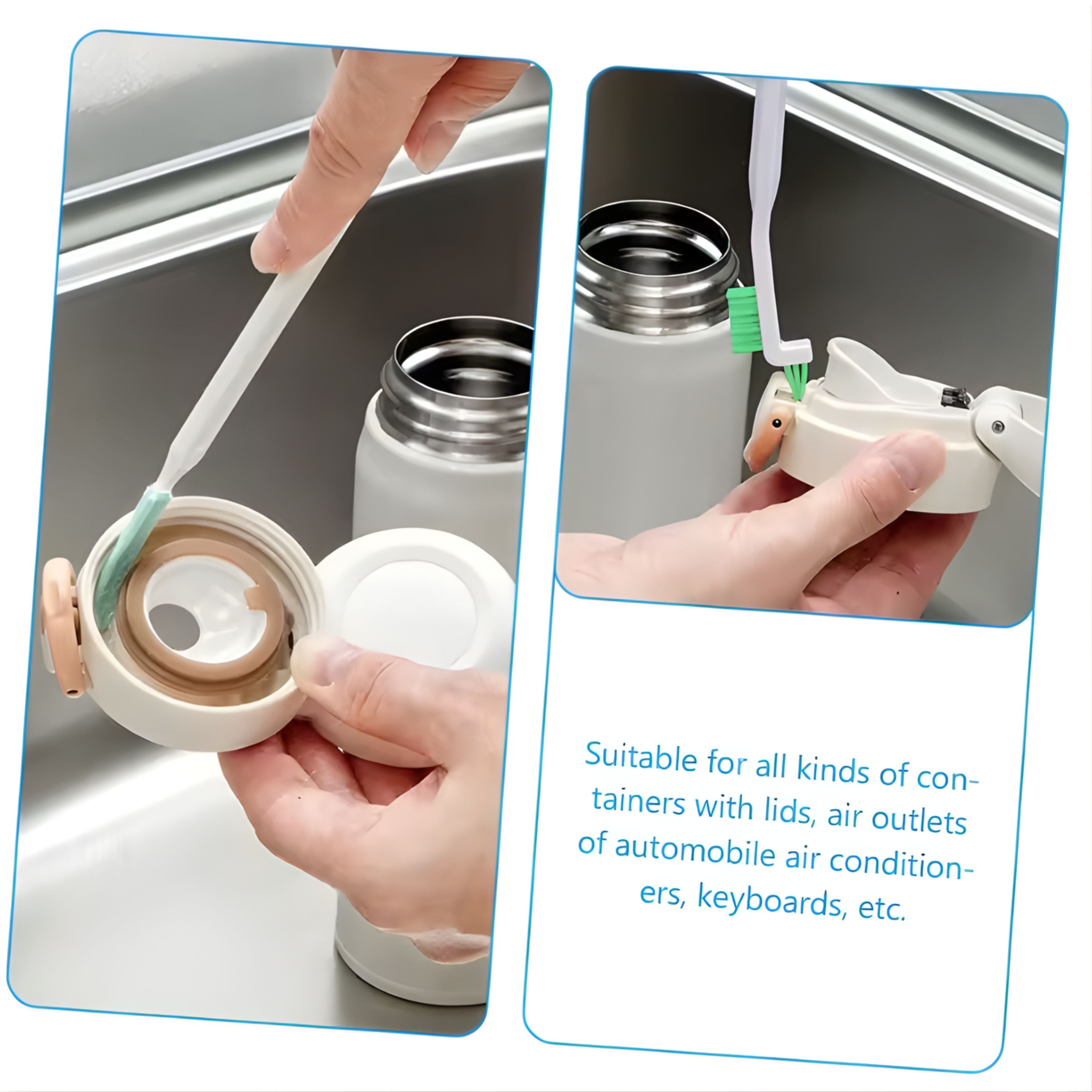 Suitable for all kinds of containers with lids, air outlets of automobile air conditioners, keyboards, etc.