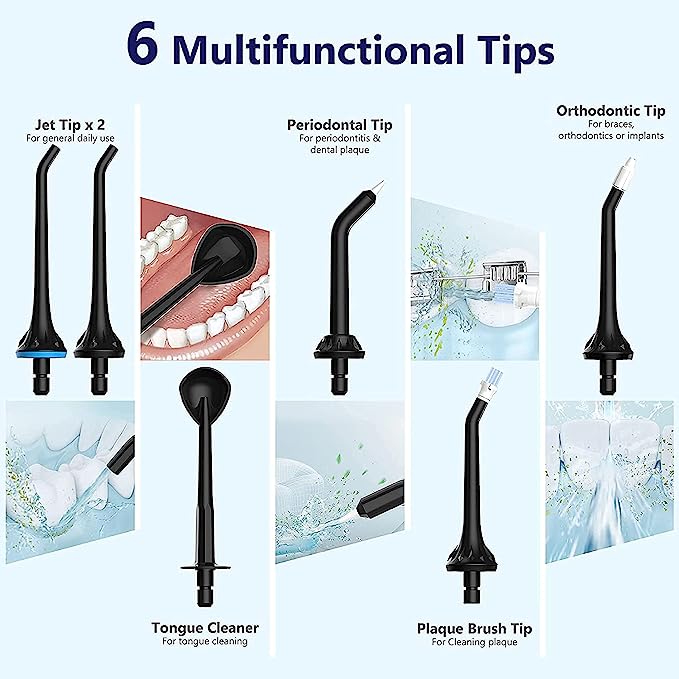 6 Multifunctional Tips

Jet Tip x 2
For general daily use

Periodontal Tip
For periodontitis & dental plaque

Orthodontic Tip
For braces, orthodontics or implants

Tongue Cleaner
For tongue cleaning

Plaque Brush Tip
For Cleaning plaque