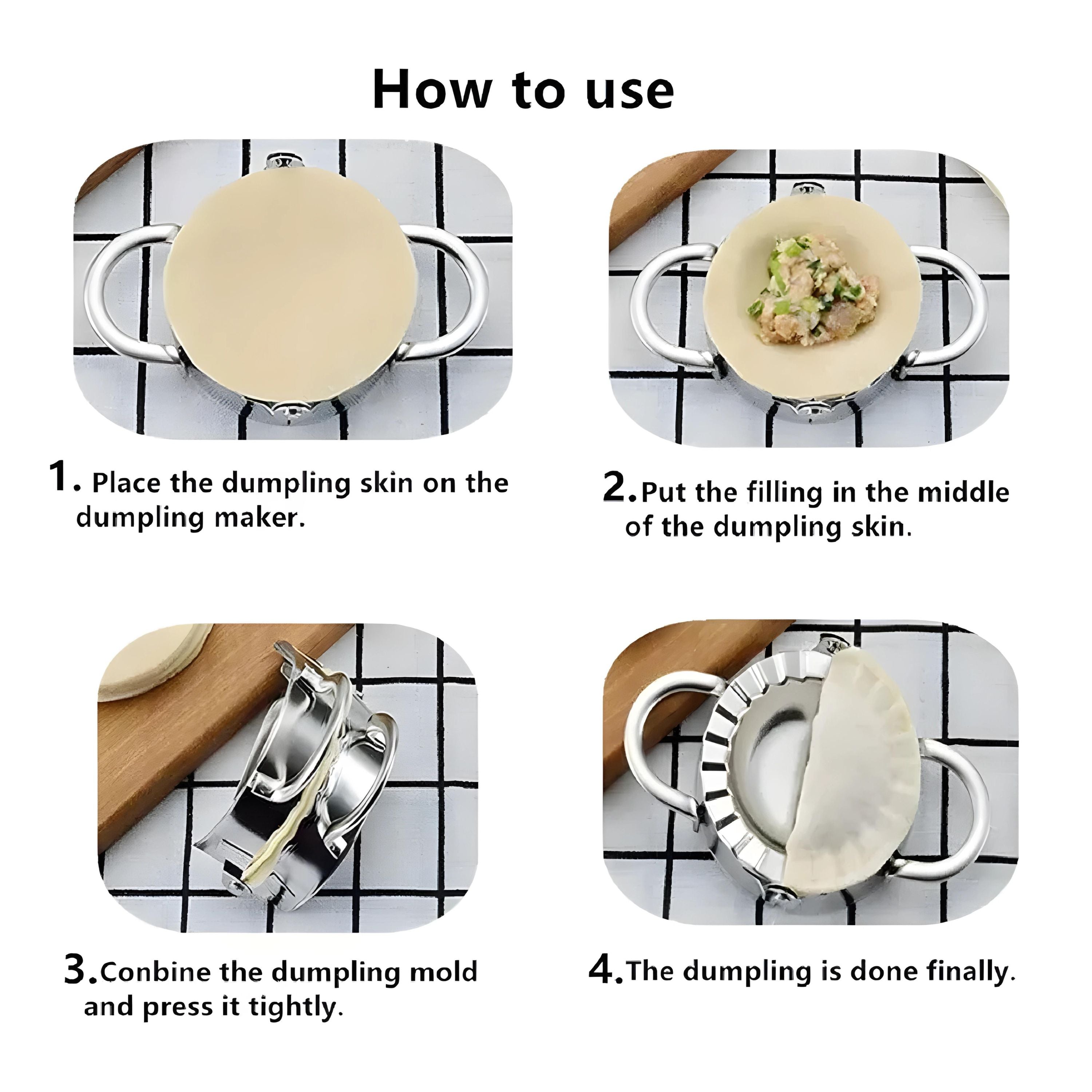 How to use

1. Place the dumpling skin on the dumpling maker.

2. Put the filling in the middle of the dumpling skin.

3. Conbine the dumpling mold and press it tightly.

4. The dumpling is done finally.